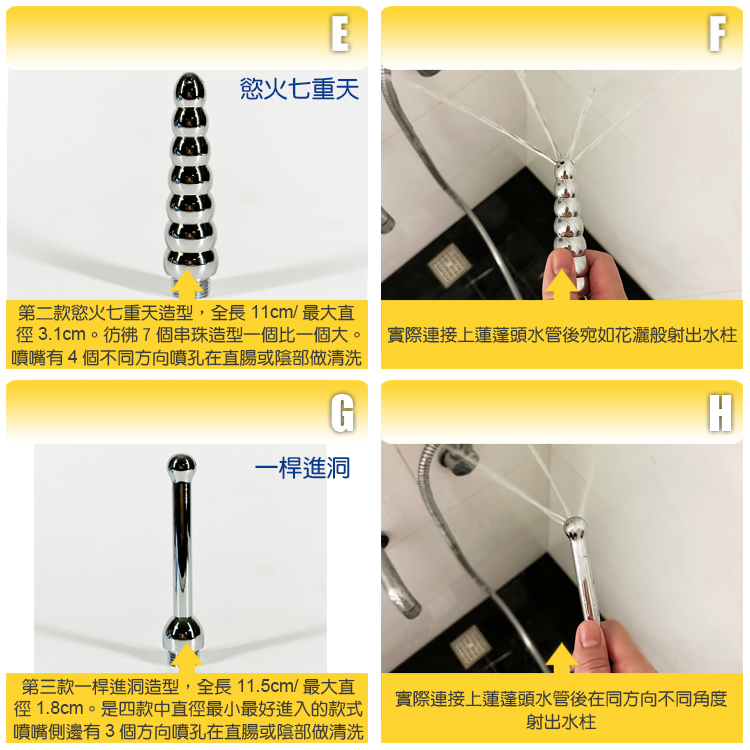 E

慾火七重天

第二款慾火七重天造型，全長 11cm/ 最大直徑 3.1cm。彷彿 7 個串珠造型一個比一個大。噴嘴有 4 個不同方向噴孔在直腸或陰部做清洗

F

實際連接上蓮蓬頭水管後宛如花灑般射出水柱

G

一桿進洞

第三款一桿進洞造型，全長 11.5cm/ 最大直徑 1.8cm。是四款中直徑最小最好進入的款式噴嘴側邊有 3 個方向噴孔在直腸或陰部做清洗

H

實際連接上蓮蓬頭水管後在同方向不同角度射出水柱