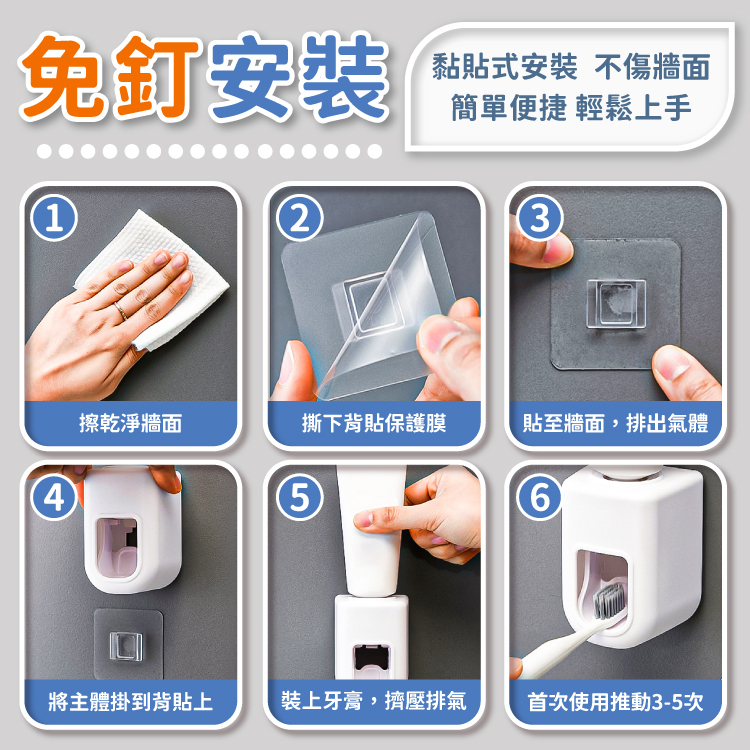 免釘安裝

黏貼式安裝 不傷牆面
簡單便捷 輕鬆上手

1
擦乾淨牆面

2
撕下背貼保護膜

3
貼至牆面，排出氣體

4
將主體掛到背貼上

5
裝上牙膏，擠壓排氣

6
首次使用推動3-5次