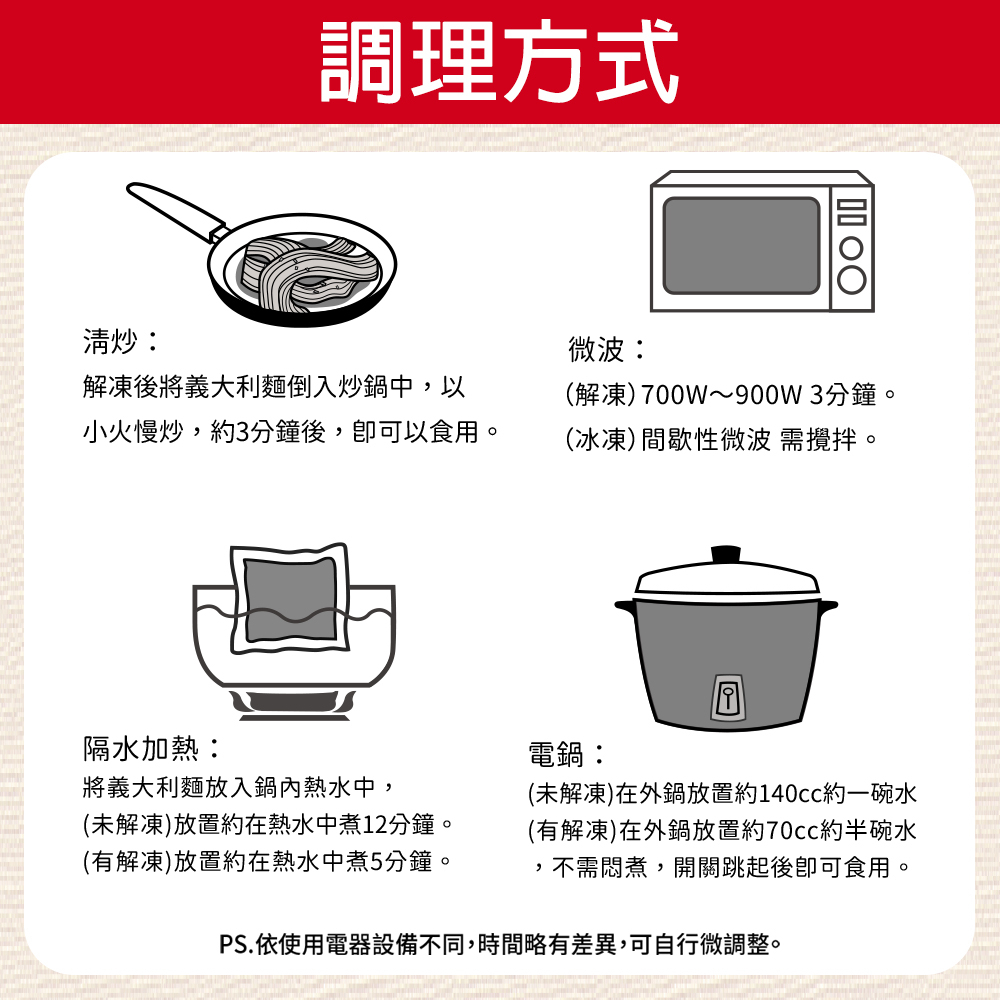 調理方式

清炒：
解凍後將義大利麵倒入炒鍋中，以小火慢炒，約3分鐘後，即可以食用。

微波：
(解凍) 700W～900W 3分鐘。
(冰凍) 間歇性微波 需攪拌。

隔水加熱：
將義大利麵放入鍋內熱水中，
(未解凍)放置約在熱水中煮12分鐘。
(有解凍)放置約在熱水中煮5分鐘。

電鍋：
(未解凍)在外鍋放置約140cc約一碗水
(有解凍)在外鍋放置約70cc約半碗水
，不需悶煮，開關跳起後即可食用。

PS.依使用電器設備不同，時間略有差異，可自行微調整。