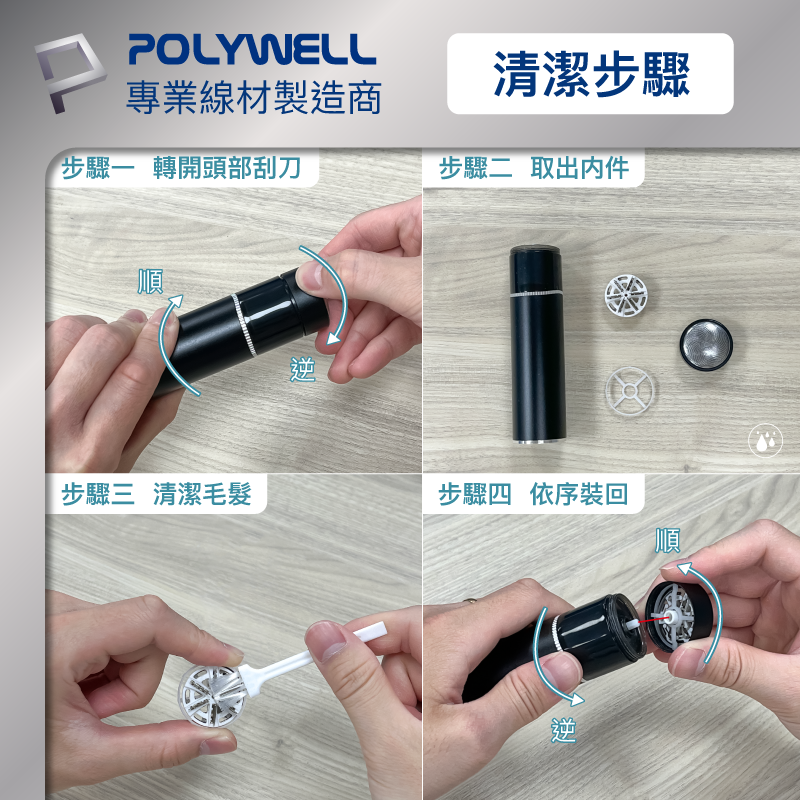 POLYWELL
專業線材製造商

清潔步驟

步驟一　轉開頭部刮刀

順

逆

步驟二　取出內件

步驟三　清潔毛髮

步驟四　依序裝回

順

逆