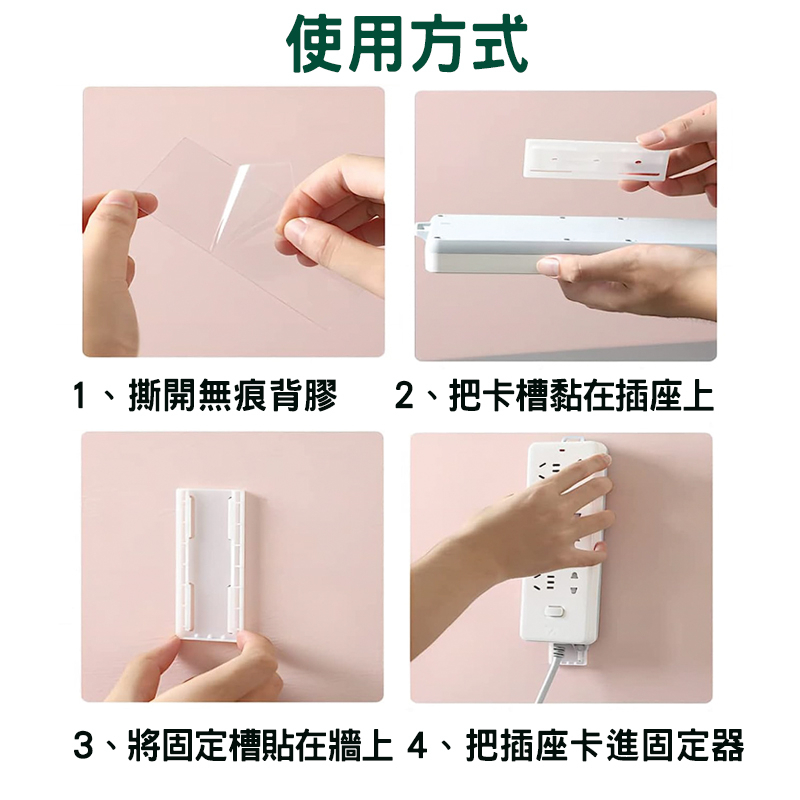 使用方式

1、撕開無痕背膠

2、把卡槽黏在插座上

3、將固定槽貼在牆上

4、把插座卡進固定器