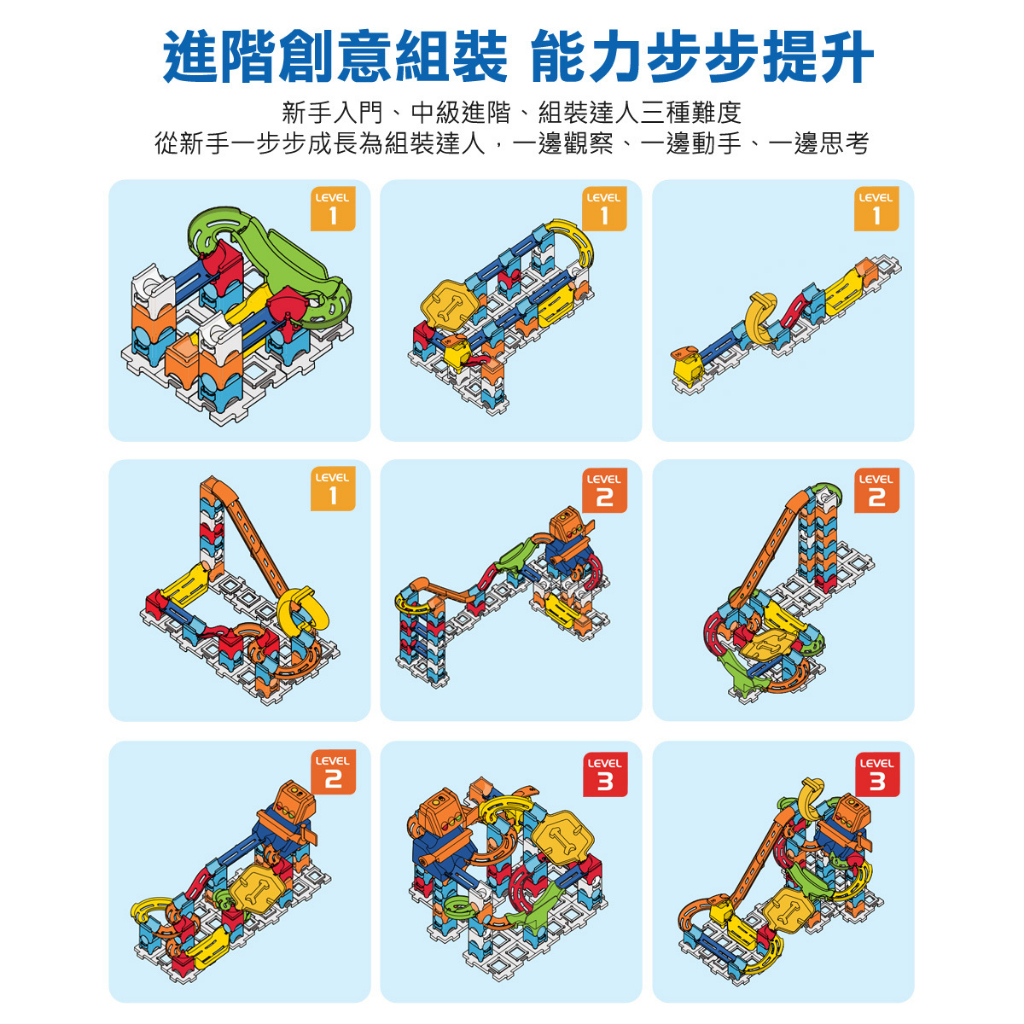 進階創意組裝 能力步步提升

新手入門、中級進階、組裝達人三種難度
從新手一步步成長為組裝達人，一邊觀察、一邊動手、一邊思考

LEVEL 1

LEVEL 1

LEVEL 1

LEVEL 1

LEVEL 2

LEVEL 2

LEVEL 2

LEVEL 3

LEVEL 3