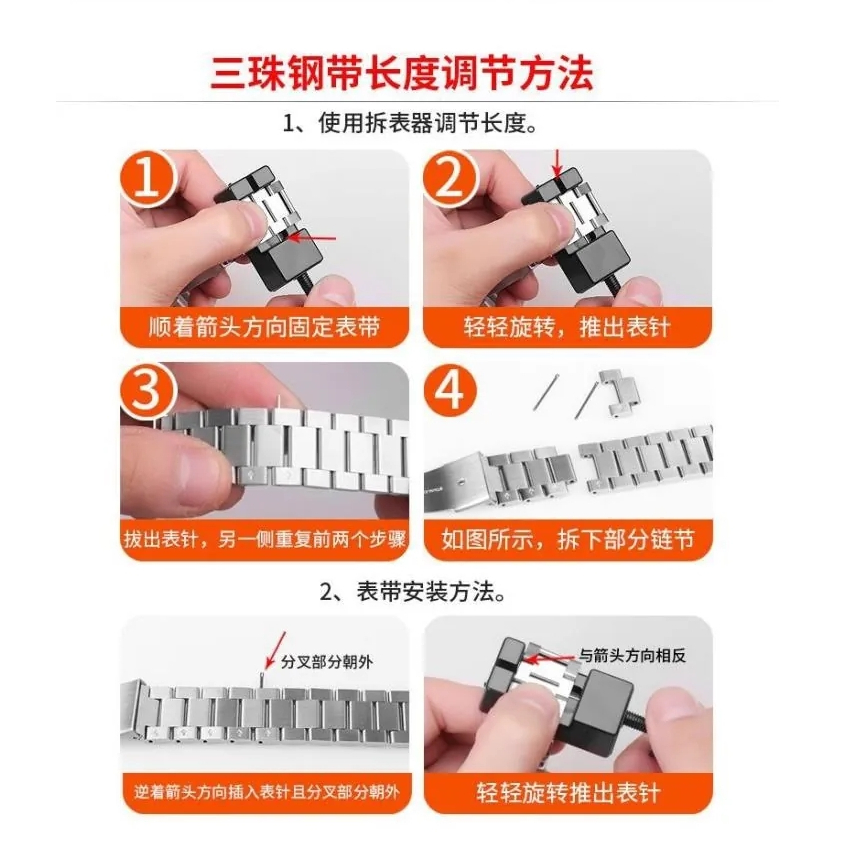 三珠钢带长度调节方法

1、使用拆表器调节长度。

1

顺着箭头方向固定表带

2

轻轻旋转，推出表针

3

拔出表针，另一侧重复前两个步骤

4

如图所示，拆下部分链节

2、表带安装方法。

分叉部分朝外

逆着箭头方向插入表针且分叉部分朝外

与箭头方向相反

轻轻旋转推出表针