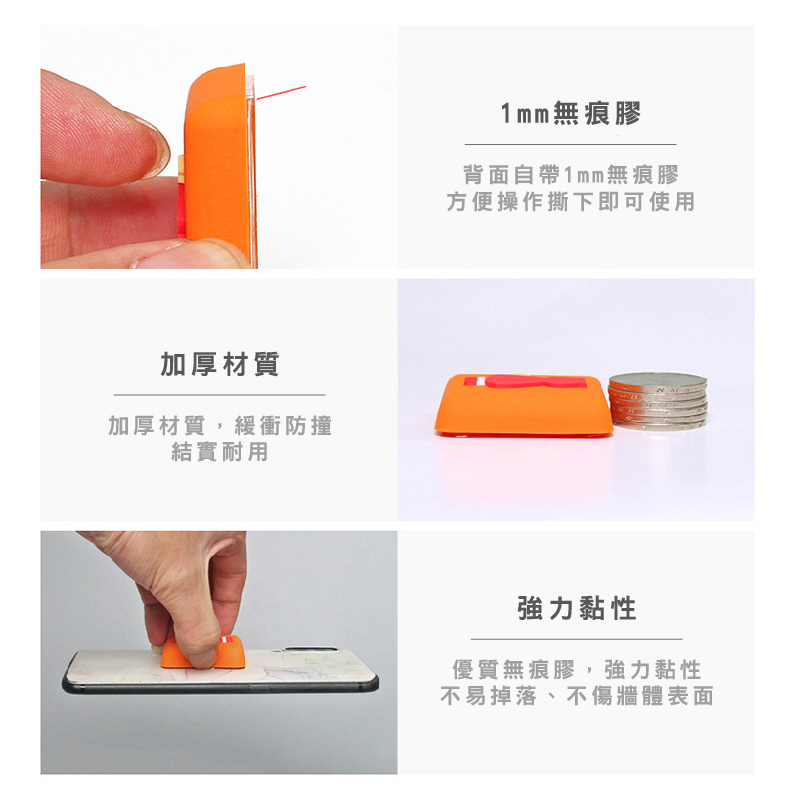 1mm無痕膠

背面自帶1mm無痕膠
方便操作撕下即可使用

加厚材質

加厚材質，緩衝防撞
結實耐用

強力黏性

優質無痕膠，強力黏性
不易掉落、不傷牆體表面