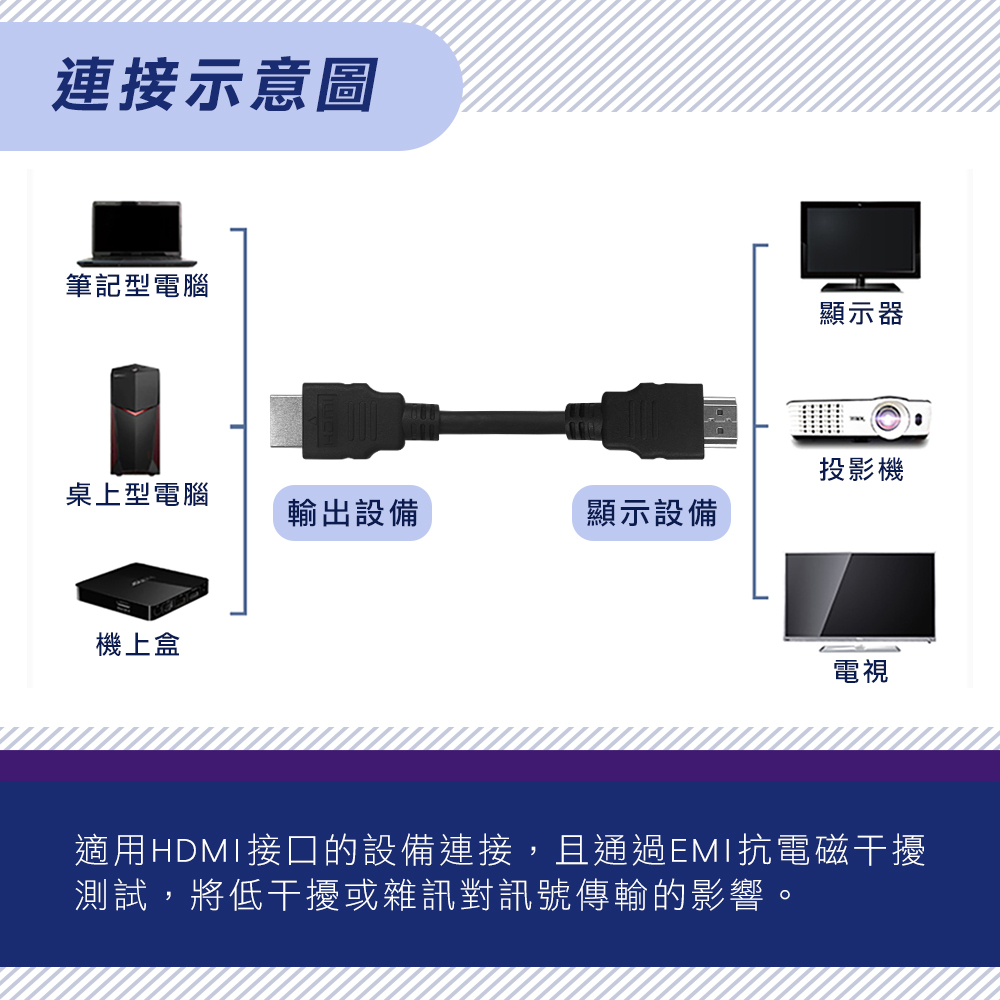 連接示意圖

筆記型電腦

桌上型電腦

機上盒

輸出設備

顯示設備

顯示器

投影機

電視

適用HDMI接口的設備連接，且通過EMI抗電磁干擾測試，將低干擾或雜訊對訊號傳輸的影響。