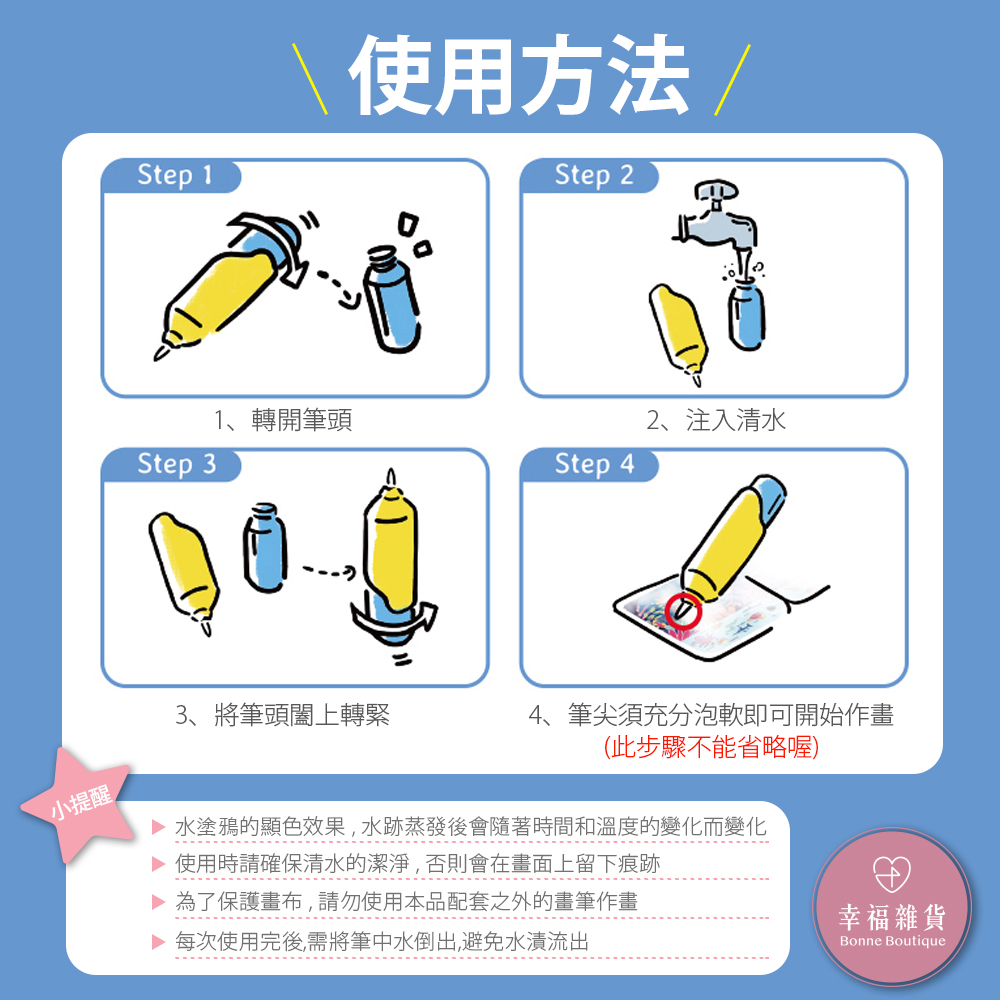 使用方法

Step 1

1、轉開筆頭

Step 2

2、注入清水

Step 3

3、將筆頭闔上轉緊

Step 4

4、筆尖須充分泡軟即可開始作畫
(此步驟不能省略喔)

小提醒

▶ 水塗鴉的顯色效果，水跡蒸發後會隨著時間和溫度的變化而變化
▶ 使用時請確保清水的潔淨，否則會在畫面上留下痕跡
▶ 為了保護畫布，請勿使用本品配套之外的畫筆作畫
▶ 每次使用完後,需將筆中水倒出,避免水漬流出

幸福雜貨
Bonne Boutique