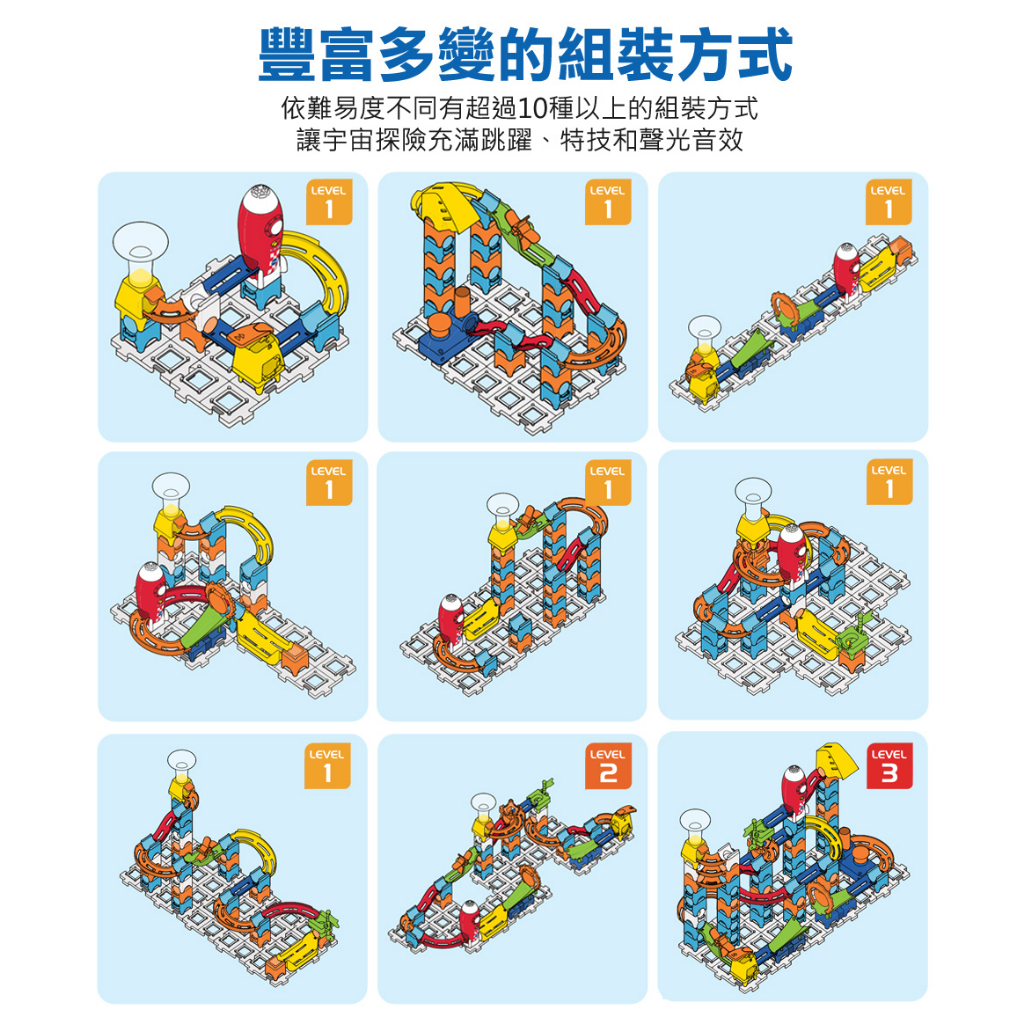 豐富多變的組裝方式

依難易度不同有超過10種以上的組裝方式
讓宇宙探險充滿跳躍、特技和聲光音效

LEVEL 1

LEVEL 1

LEVEL 1

LEVEL 1

LEVEL 1

LEVEL 1

LEVEL 1

LEVEL 2

LEVEL 3