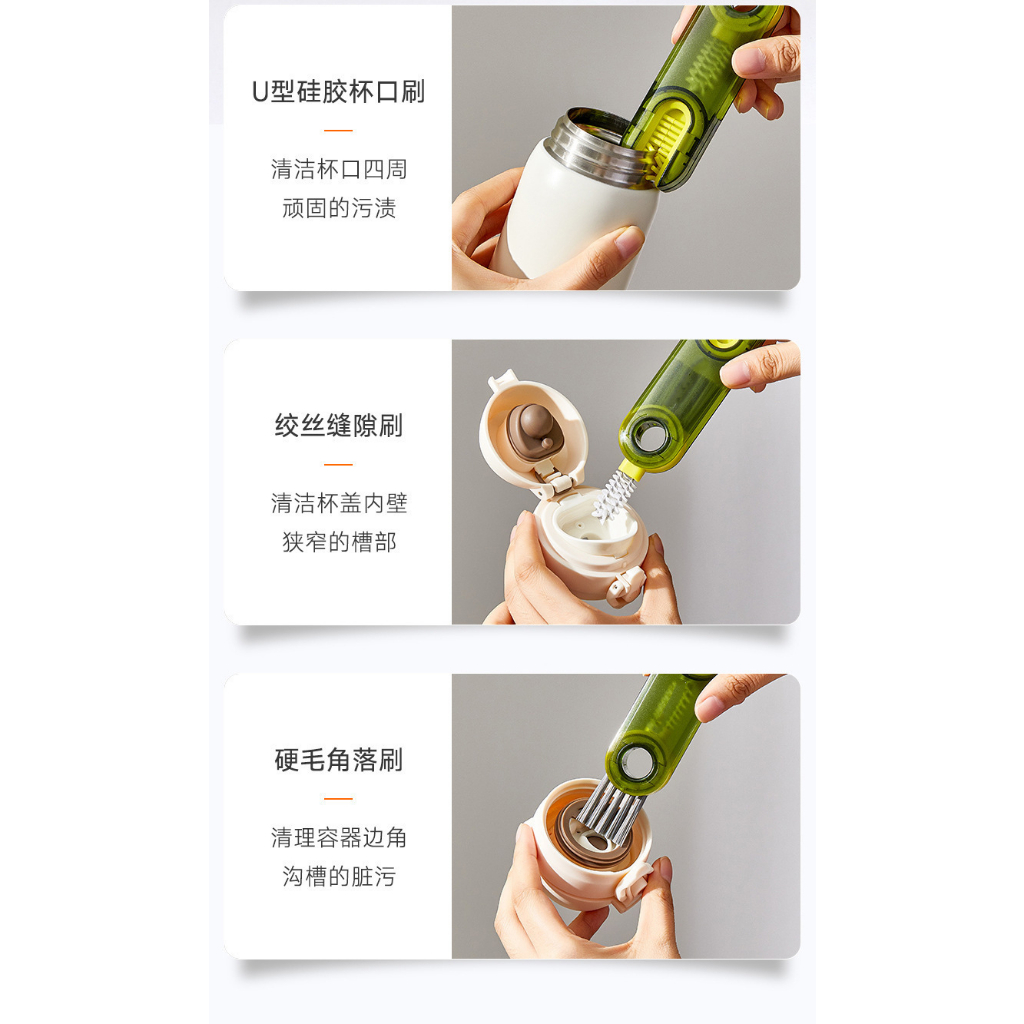 U型硅胶杯口刷

清洁杯口四周
顽固的污渍

绞丝缝隙刷

清洁杯盖内壁
狭窄的槽部

硬毛角落刷

清理容器边角
沟槽的脏污