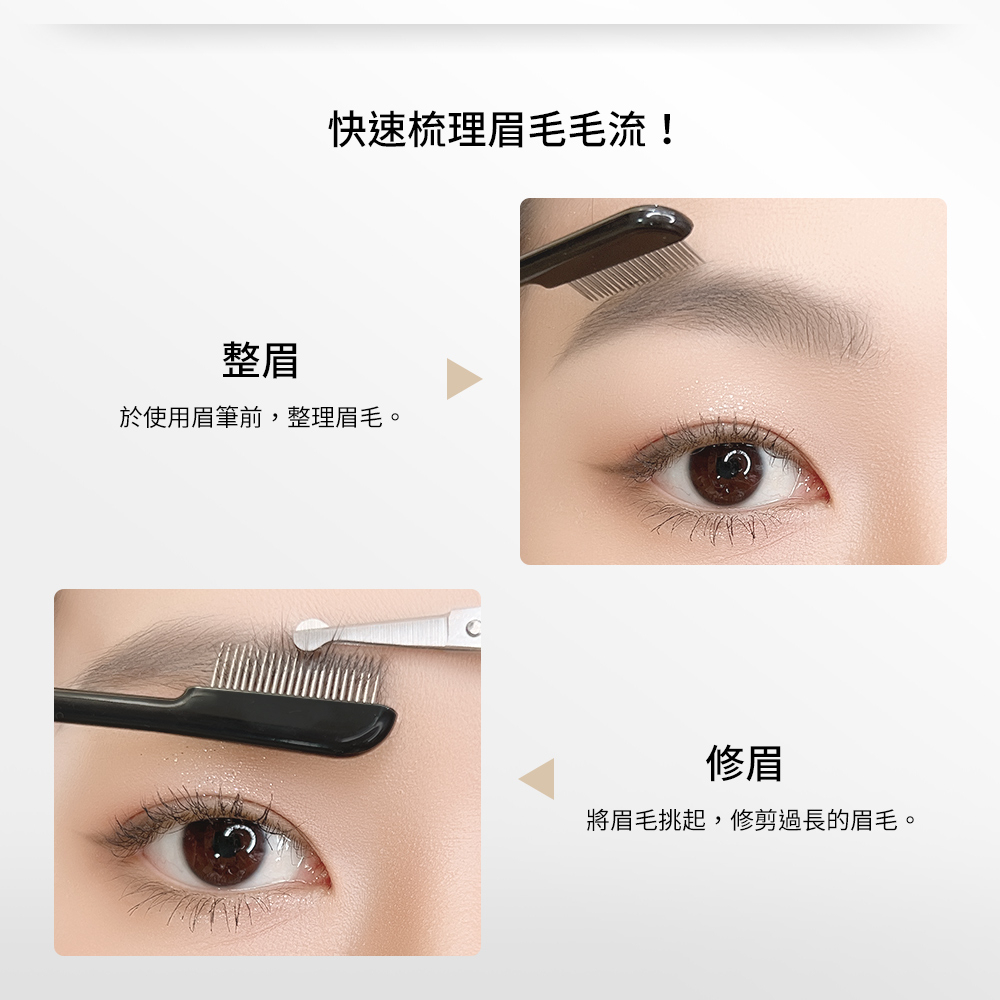 快速梳理眉毛毛流！

整眉

於使用眉筆前，整理眉毛。

修眉

將眉毛挑起，修剪過長的眉毛。