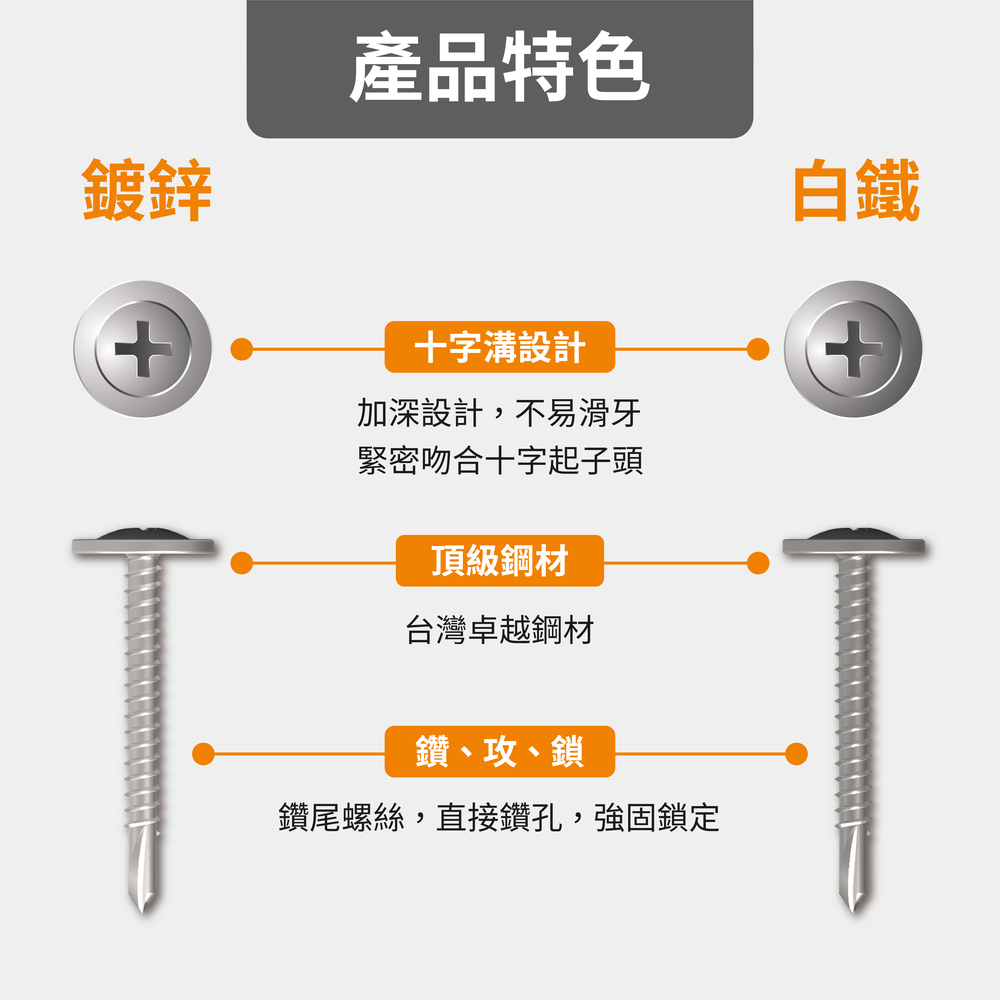 產品特色

鍍鋅

白鐵

十字溝設計

加深設計，不易滑牙
緊密吻合十字起子頭

頂級鋼材

台灣卓越鋼材

鑽、攻、鎖

鑽尾螺絲，直接鑽孔，強固鎖定