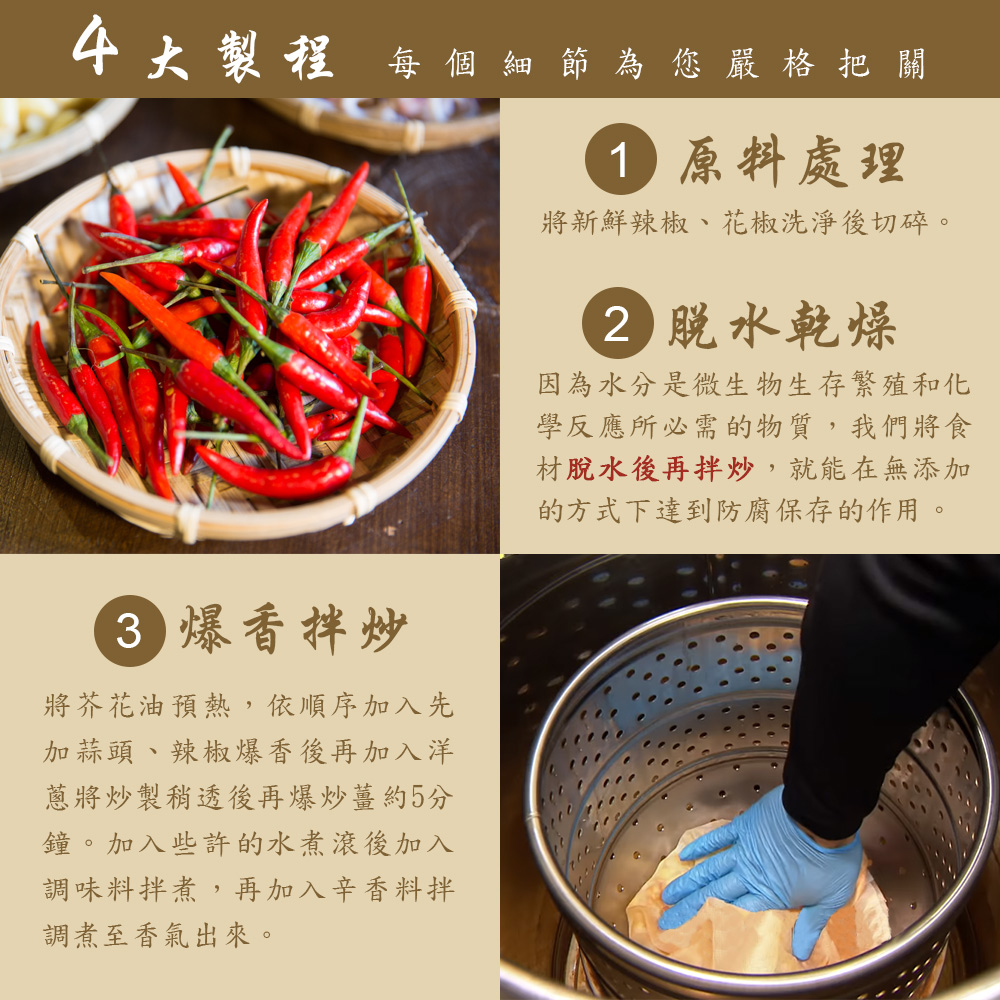 4大製程 每個細節為您嚴格把關

1 原料處理

將新鮮辣椒、花椒洗淨後切碎。

2 脫水乾燥

因為水分是微生物生存繁殖和化學反應所必需的物質，我們將食材脫水後再拌炒，就能在無添加的方式下達到防腐保存的作用。

3 爆香拌炒

將芥花油預熱，依順序加入先加蒜頭、辣椒爆香後再加入洋蔥將炒製稍透後再爆炒薑約5分鐘。加入些許的水煮滾後加入調味料拌煮，再加入辛香料拌調煮至香氣出來。