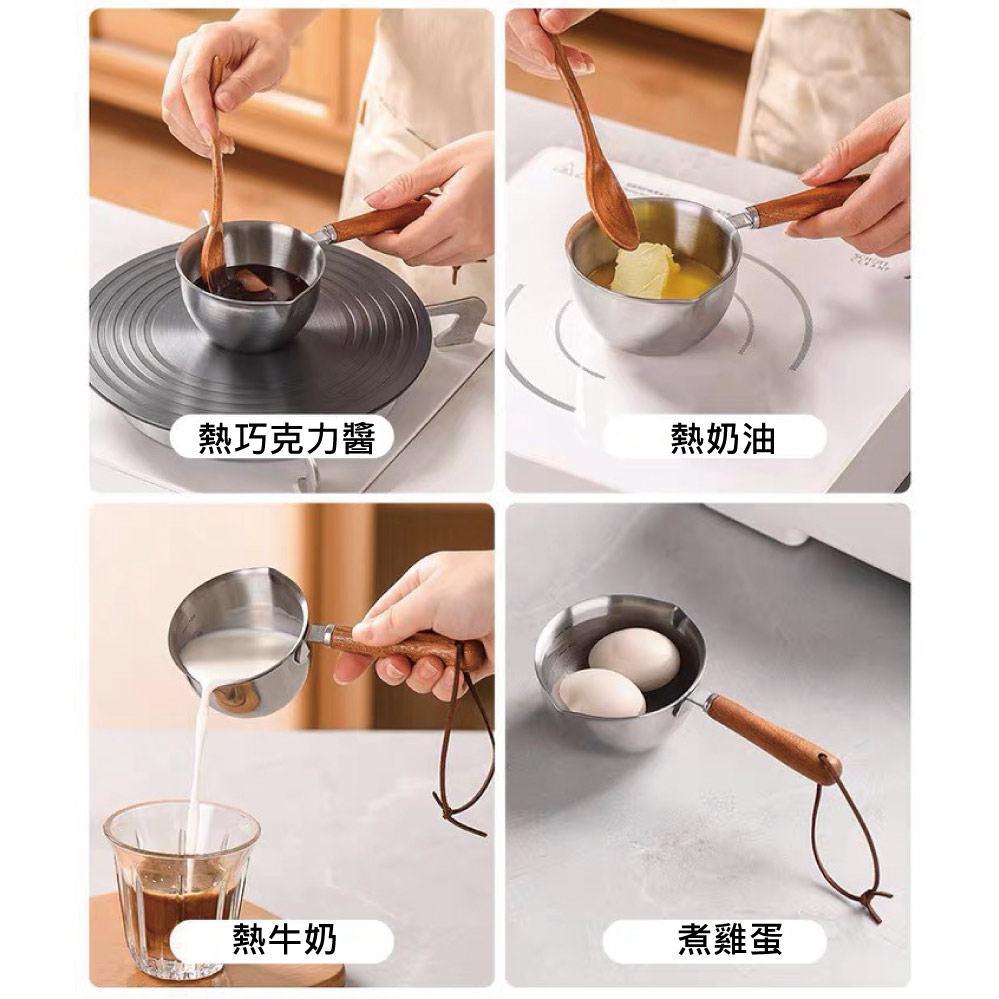 熱巧克力醬

熱奶油

熱牛奶

煮雞蛋