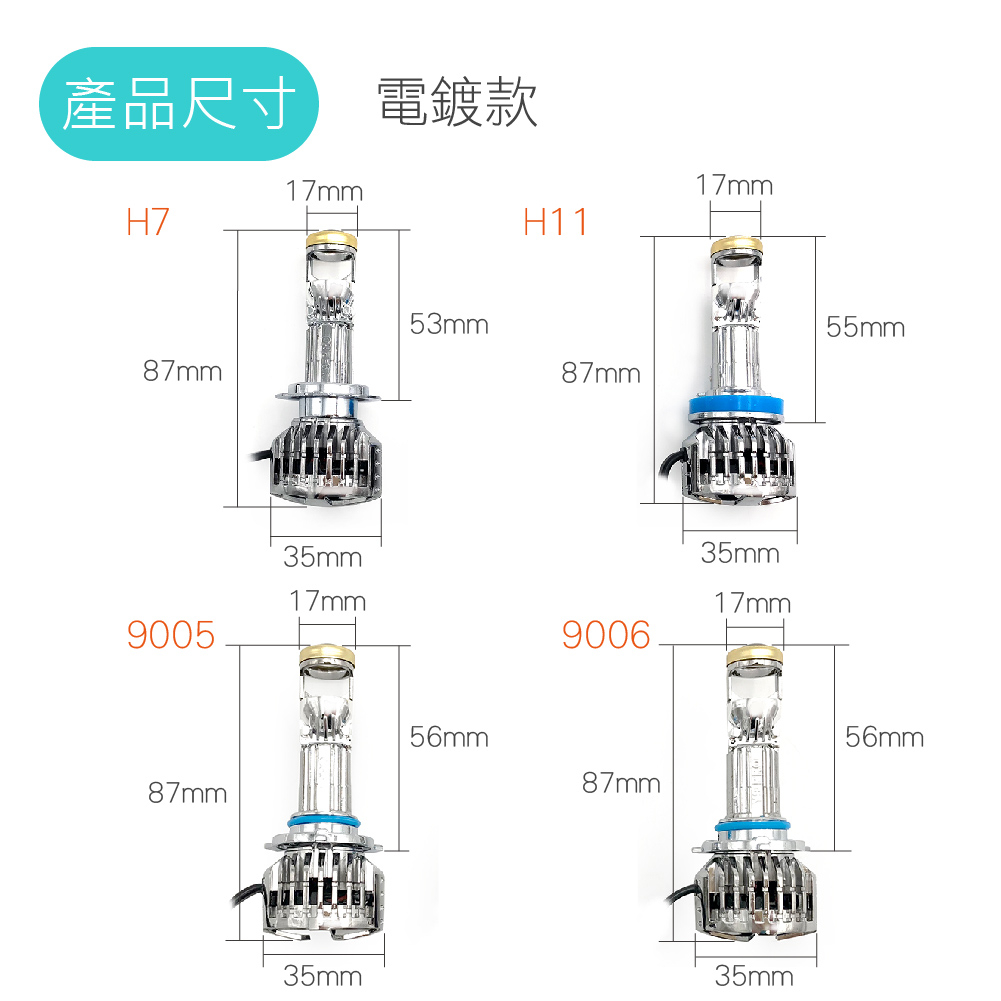 產品尺寸

電鍍款

H7
17mm
53mm
87mm
35mm

H11
17mm
55mm
87mm
35mm

9005
17mm
56mm
87mm
35mm

9006
17mm
56mm
87mm
35mm