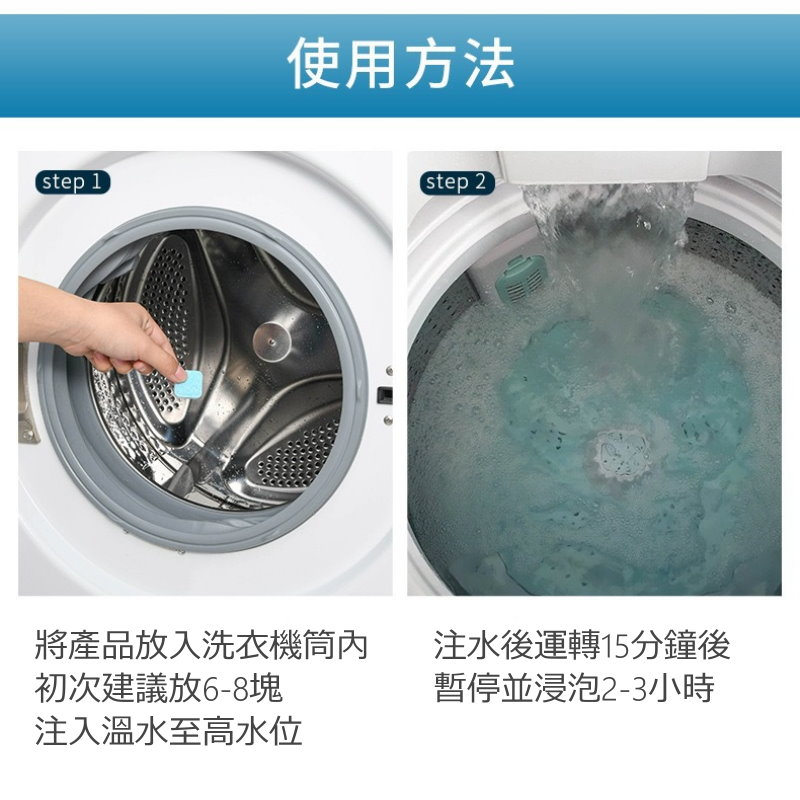 使用方法

step 1

將產品放入洗衣機筒內
初次建議放6-8塊
注入溫水至高水位

step 2

注水後運轉15分鐘後
暫停並浸泡2-3小時