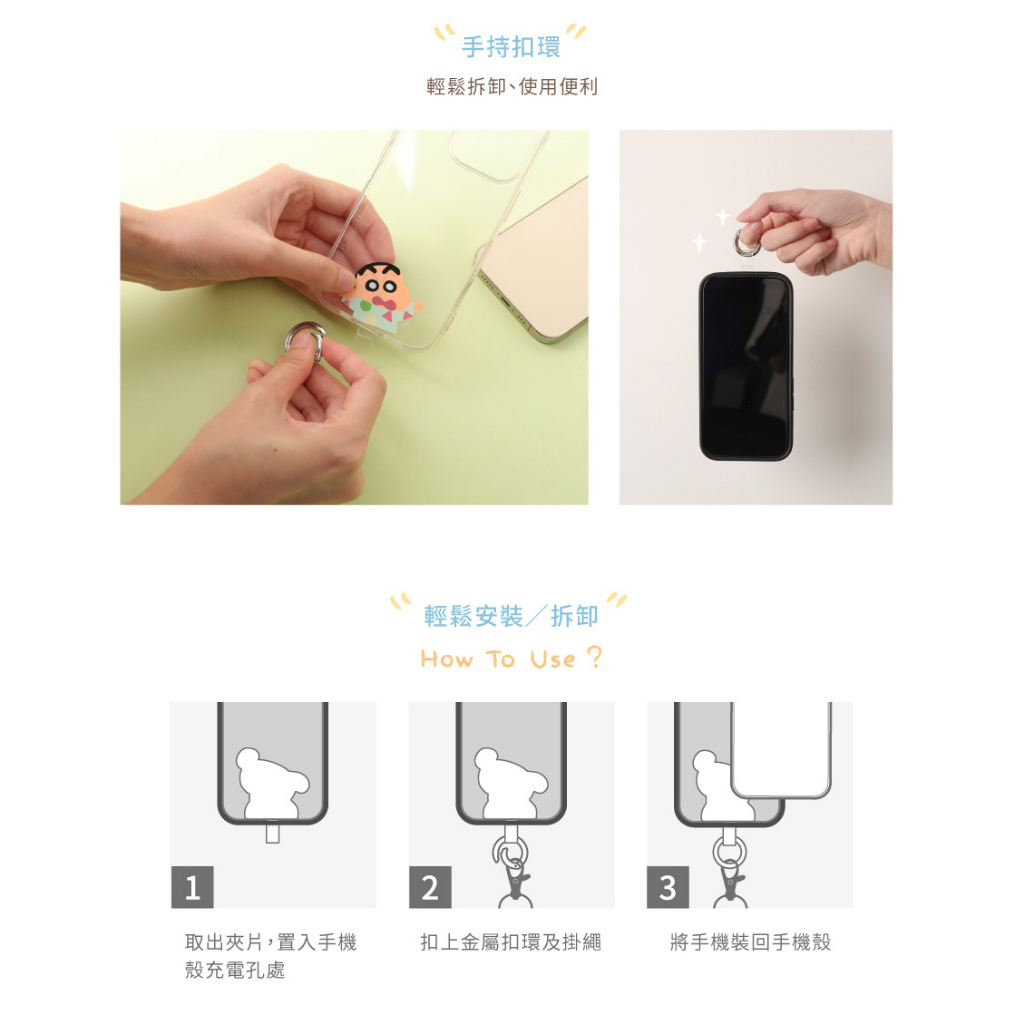 手持扣環

輕鬆拆卸、使用便利

輕鬆安裝／拆卸

How To Use ?

1

取出夾片，置入手機殼充電孔處

2

扣上金屬扣環及掛繩

3

將手機裝回手機殼