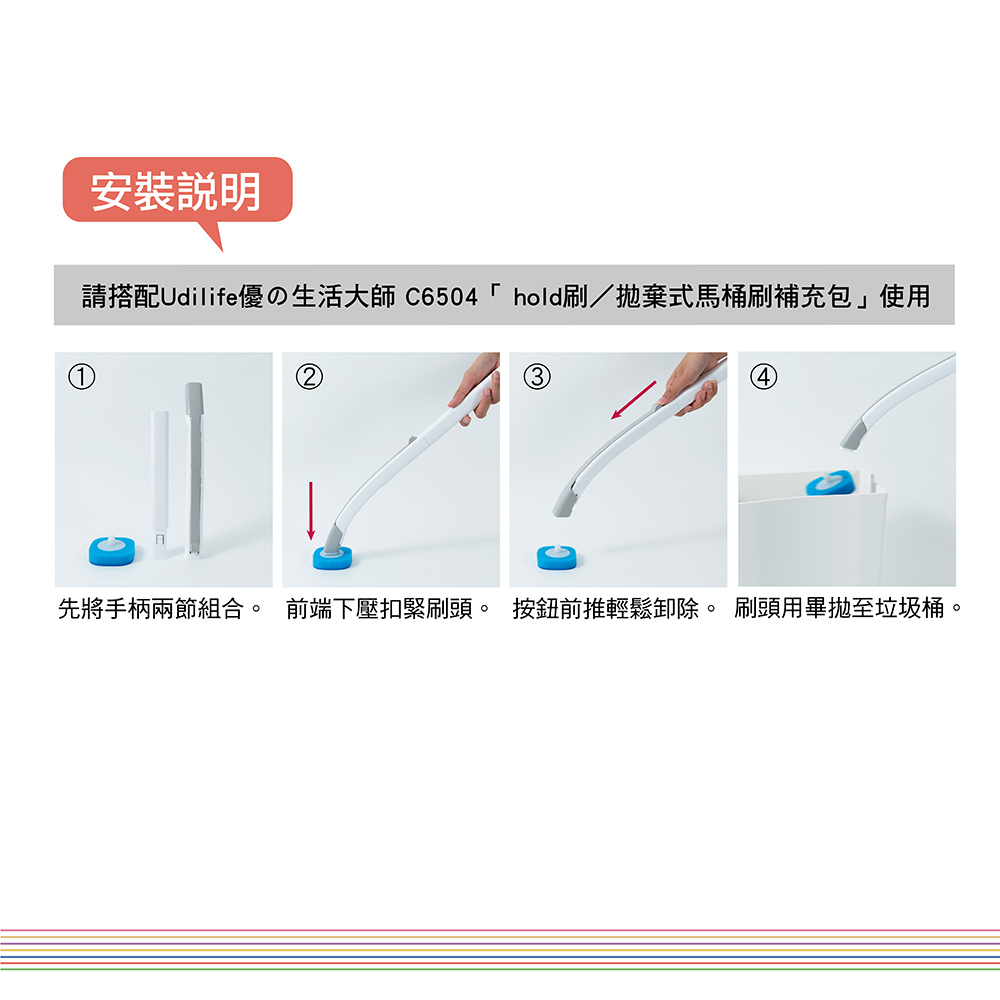 安裝說明

請搭配Udilife優の生活大師 C6504「 hold刷／拋棄式馬桶刷補充包」使用

①
先將手柄兩節組合。

②
前端下壓扣緊刷頭。

③
按鈕前推輕鬆卸除。

④
刷頭用畢拋至垃圾桶。