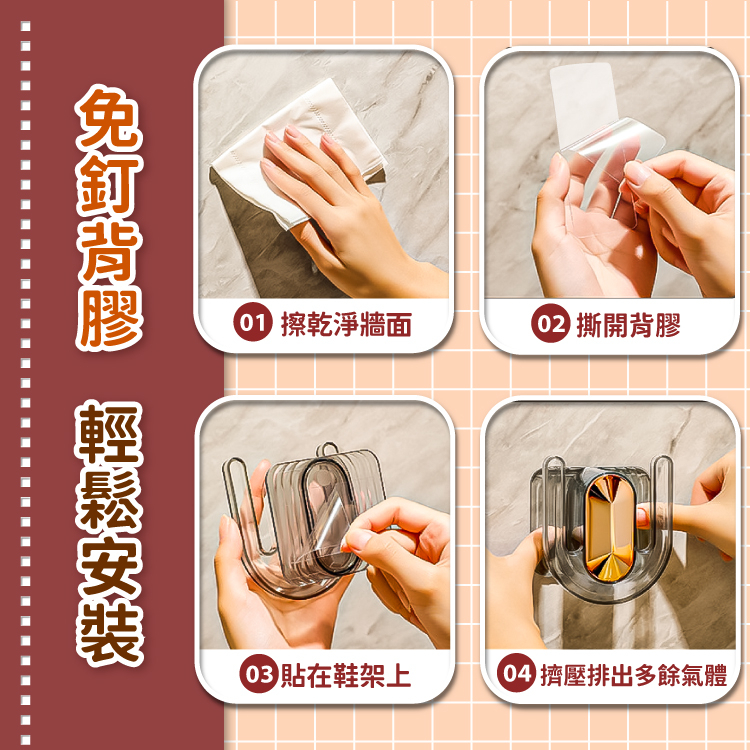 免釘背膠

輕鬆安裝

01 擦乾淨牆面

02 撕開背膠

03 貼在鞋架上

04 擠壓排出多餘氣體