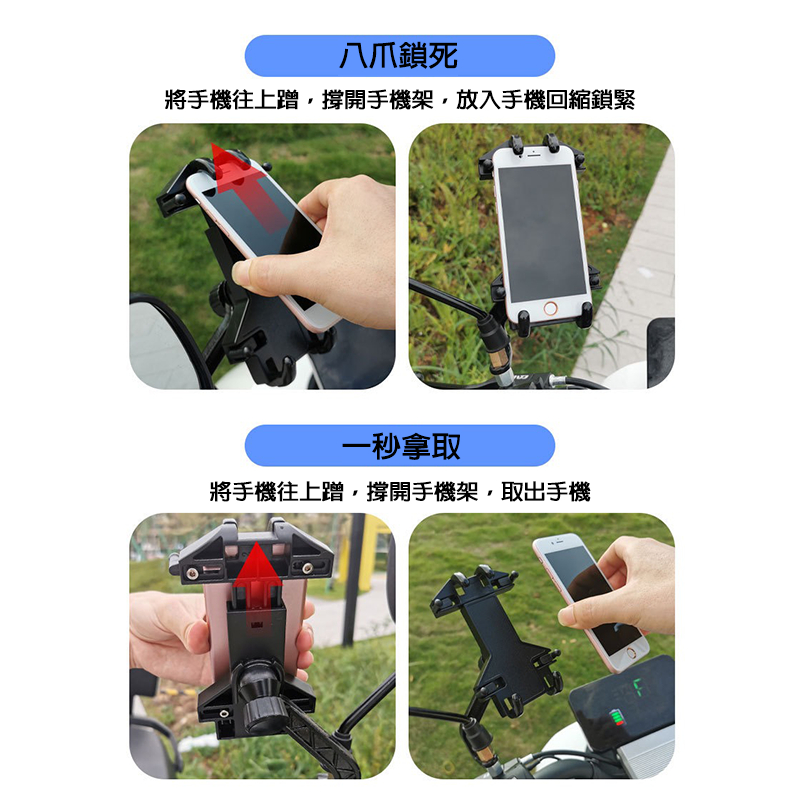 八爪鎖死

將手機往上蹭，撐開手機架，放入手機回縮鎖緊

一秒拿取

將手機往上蹭，撐開手機架，取出手機