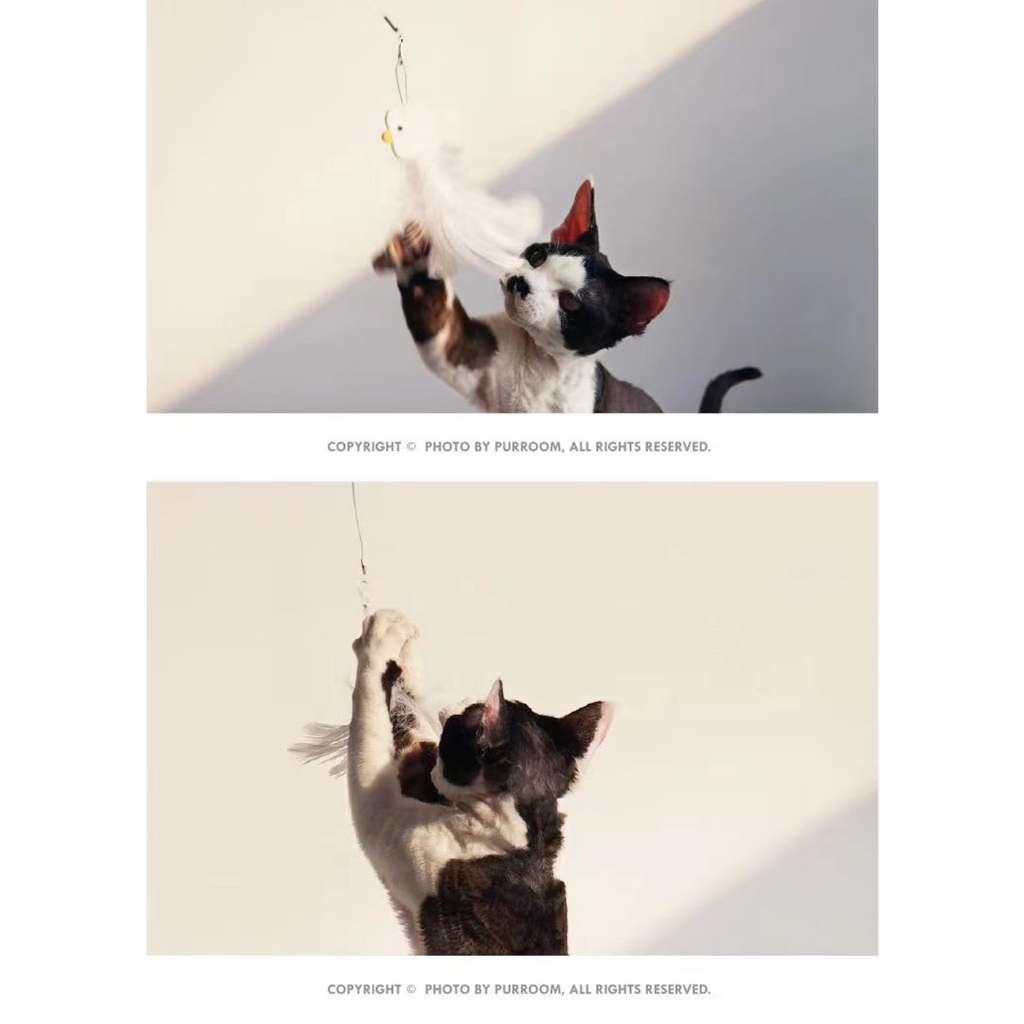 COPYRIGHT © PHOTO BY PURROOM, ALL RIGHTS RESERVED.

COPYRIGHT © PHOTO BY PURROOM, ALL RIGHTS RESERVED.