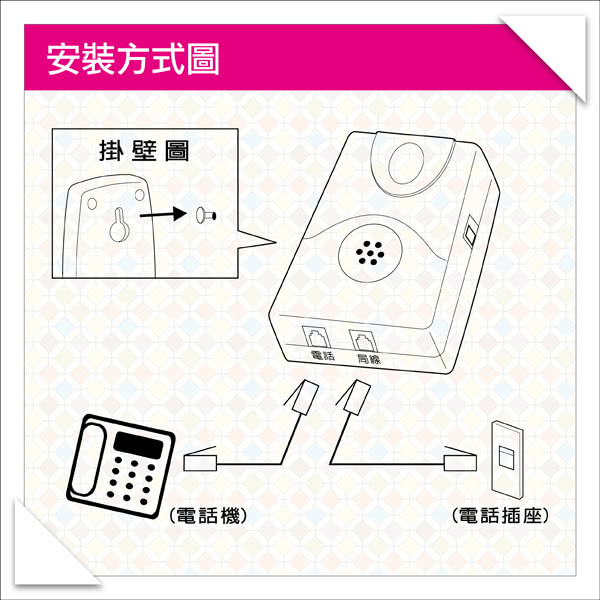 安裝方式圖

掛壁圖

電話 局線

(電話機)

(電話插座)