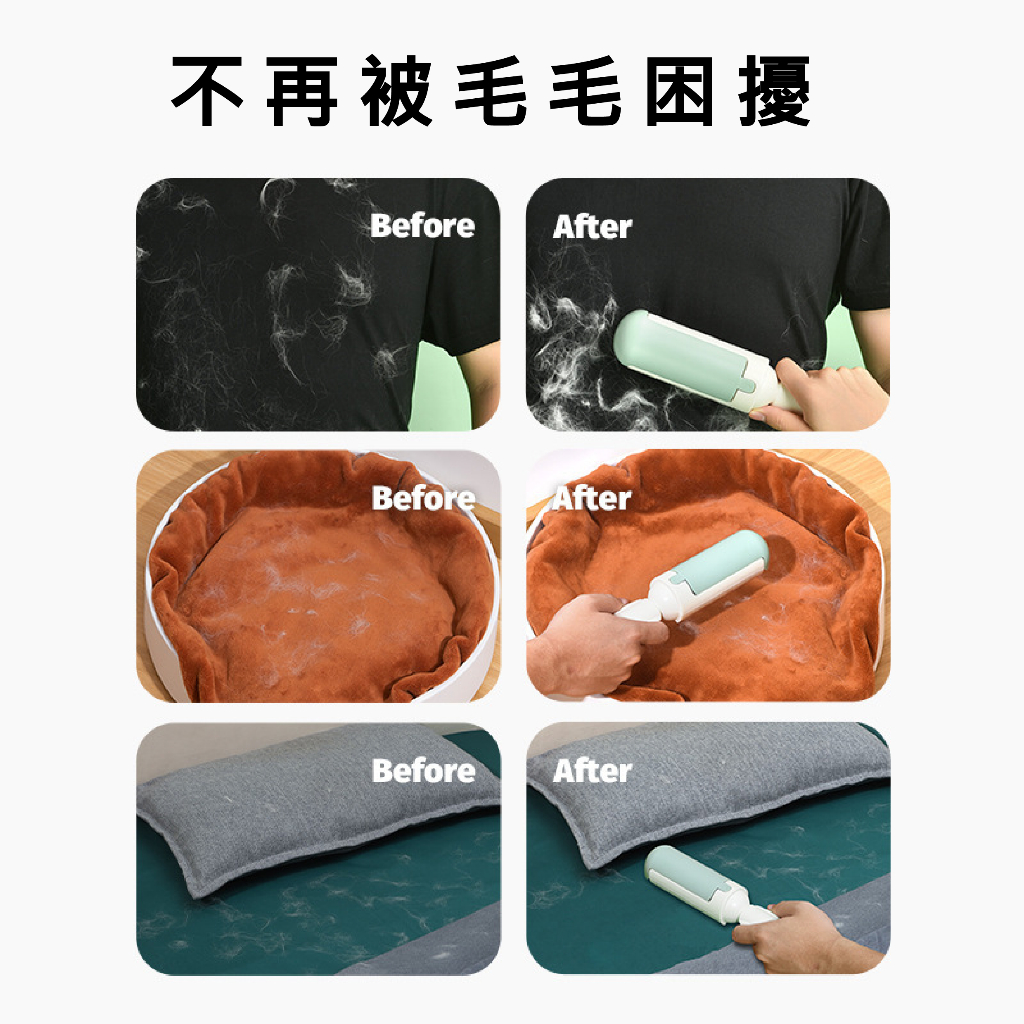 不再被毛毛困擾

Before

After

Before

After

Before

After