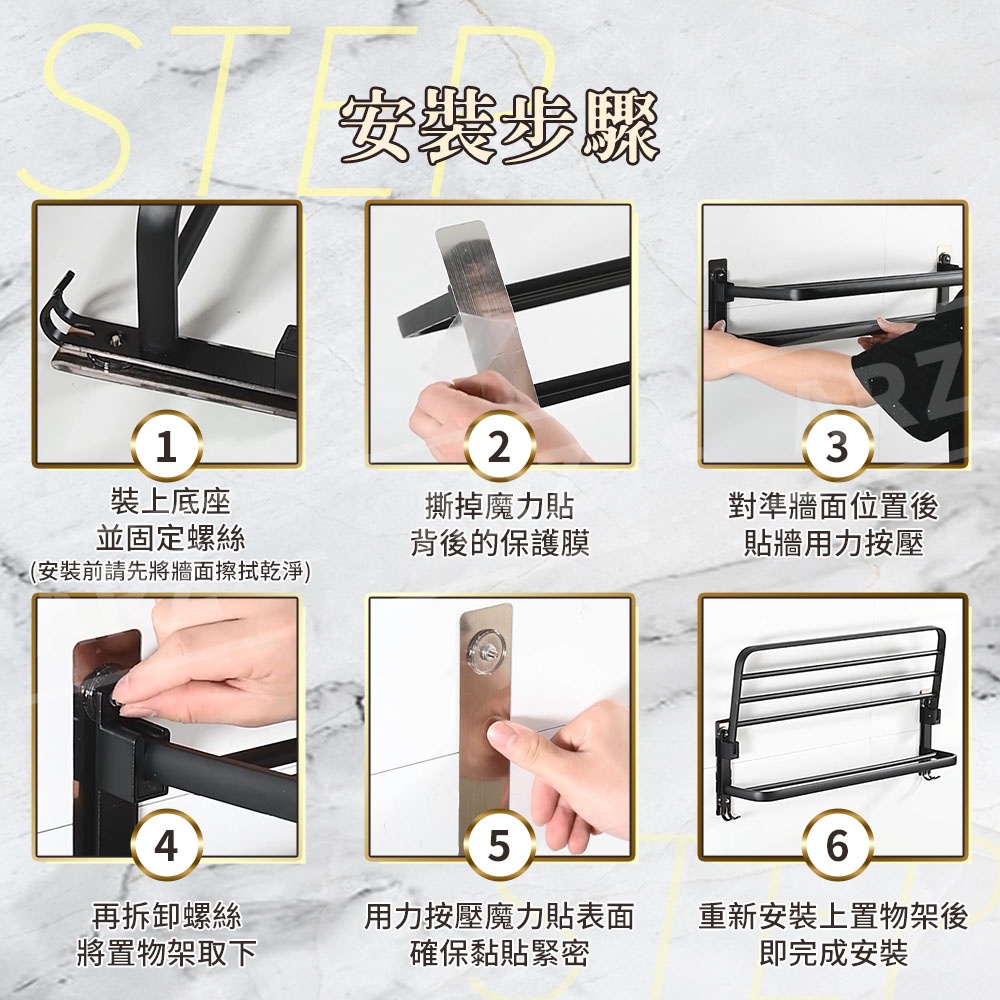 STEP

安裝步驟

1
裝上底座
並固定螺絲
(安裝前請先將牆面擦拭乾淨)

2
撕掉魔力貼
背後的保護膜

3
對準牆面位置後
貼牆用力按壓

4
再拆卸螺絲
將置物架取下

5
用力按壓魔力貼表面
確保黏貼緊密

6
重新安裝上置物架後
即完成安裝

STEP