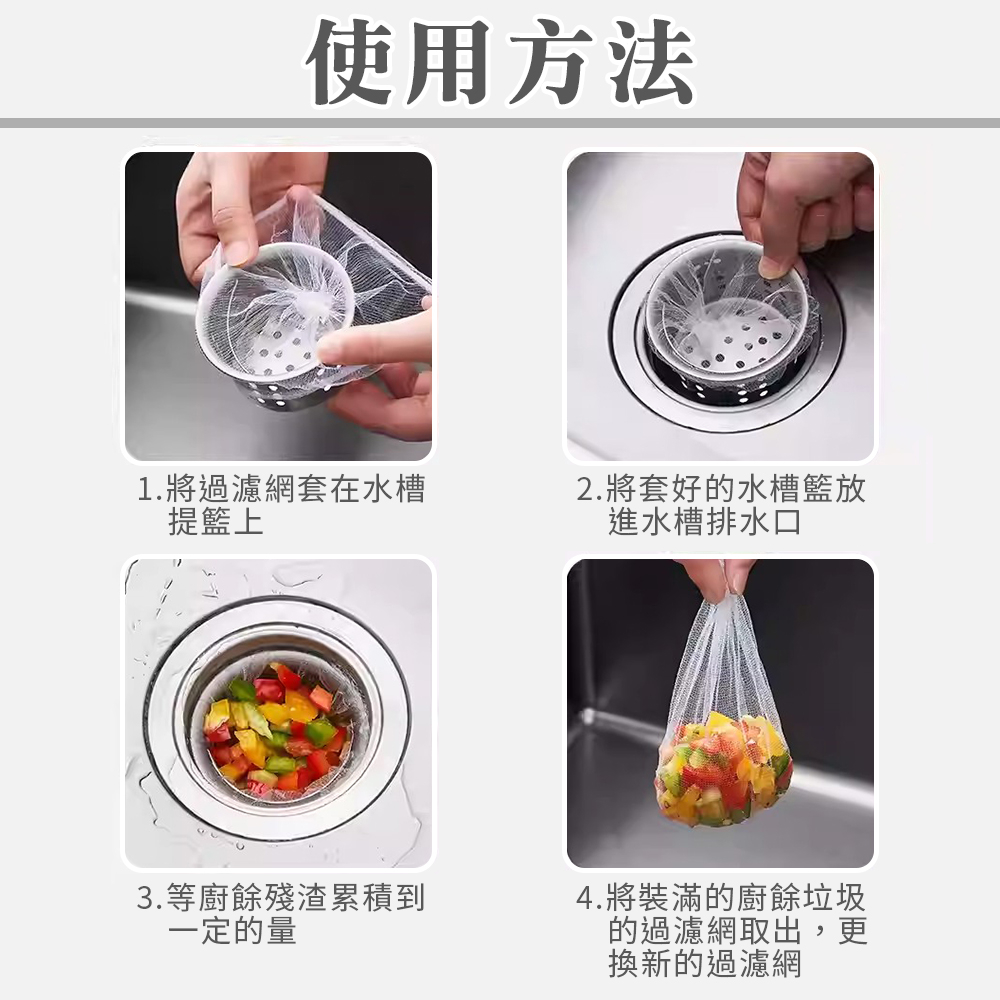 使用方法

1.將過濾網套在水槽提籃上

2.將套好的水槽籃放進水槽排水口

3.等廚餘殘渣累積到一定的量

4.將裝滿的廚餘垃圾的過濾網取出，更換新的過濾網