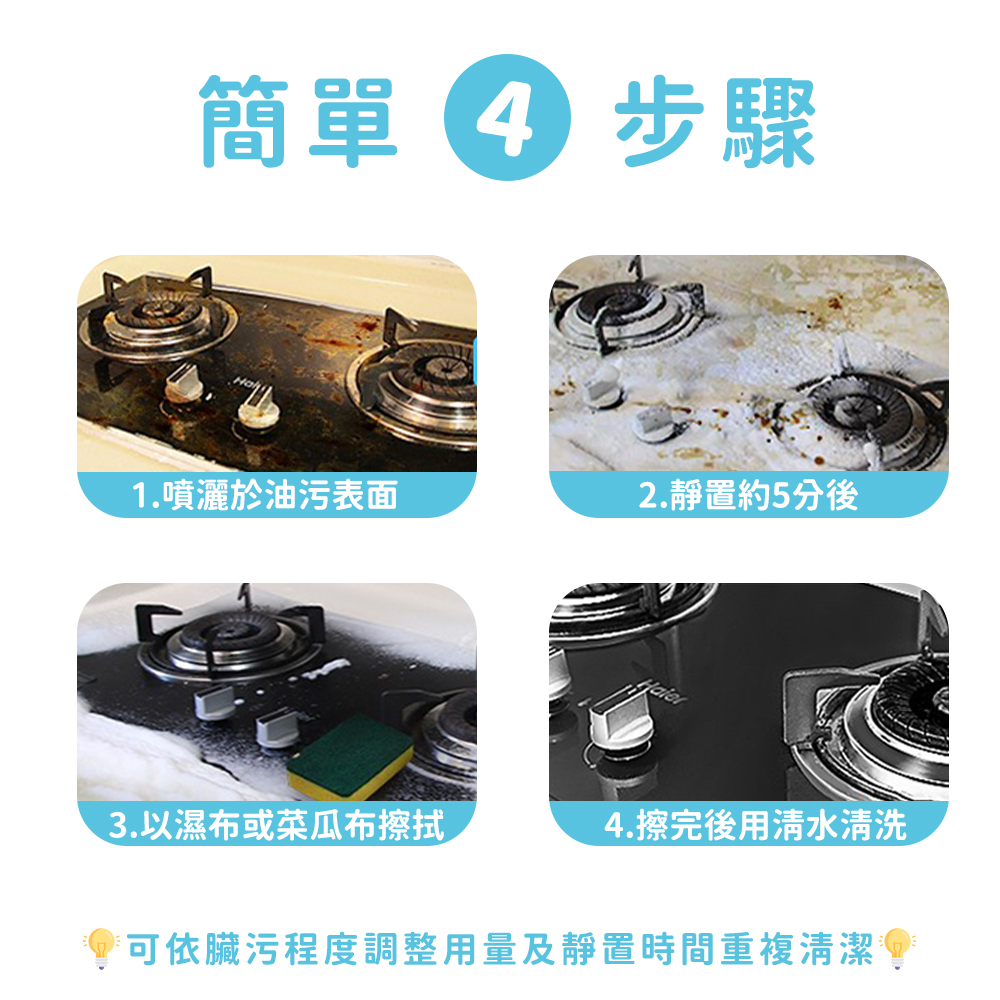 簡單 4 步驟

Haier

1.噴灑於油污表面

2.靜置約5分後

3.以濕布或菜瓜布擦拭

Haier

4.擦完後用清水清洗

可依髒污程度調整用量及靜置時間重複清潔