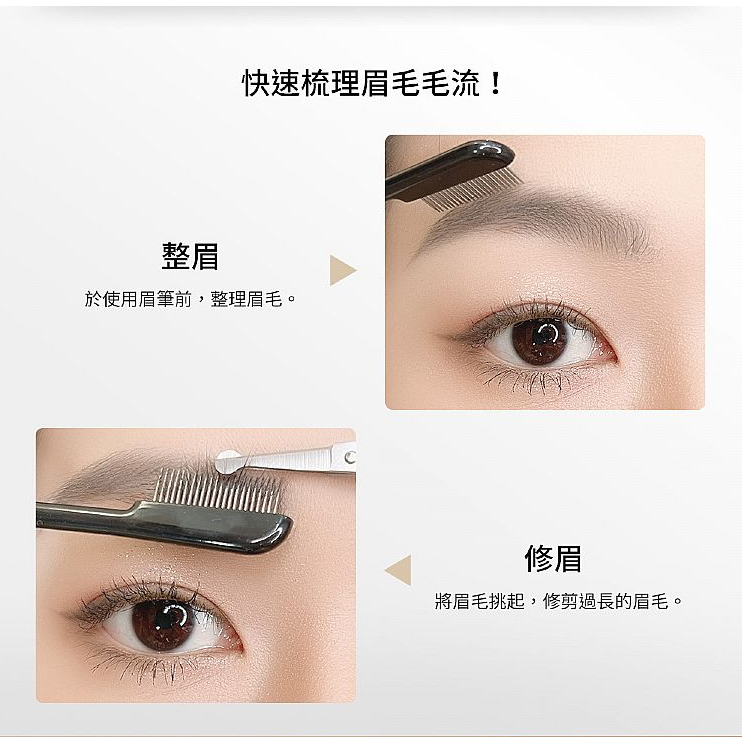 快速梳理眉毛毛流！

整眉

於使用眉筆前，整理眉毛。

修眉

將眉毛挑起，修剪過長的眉毛。