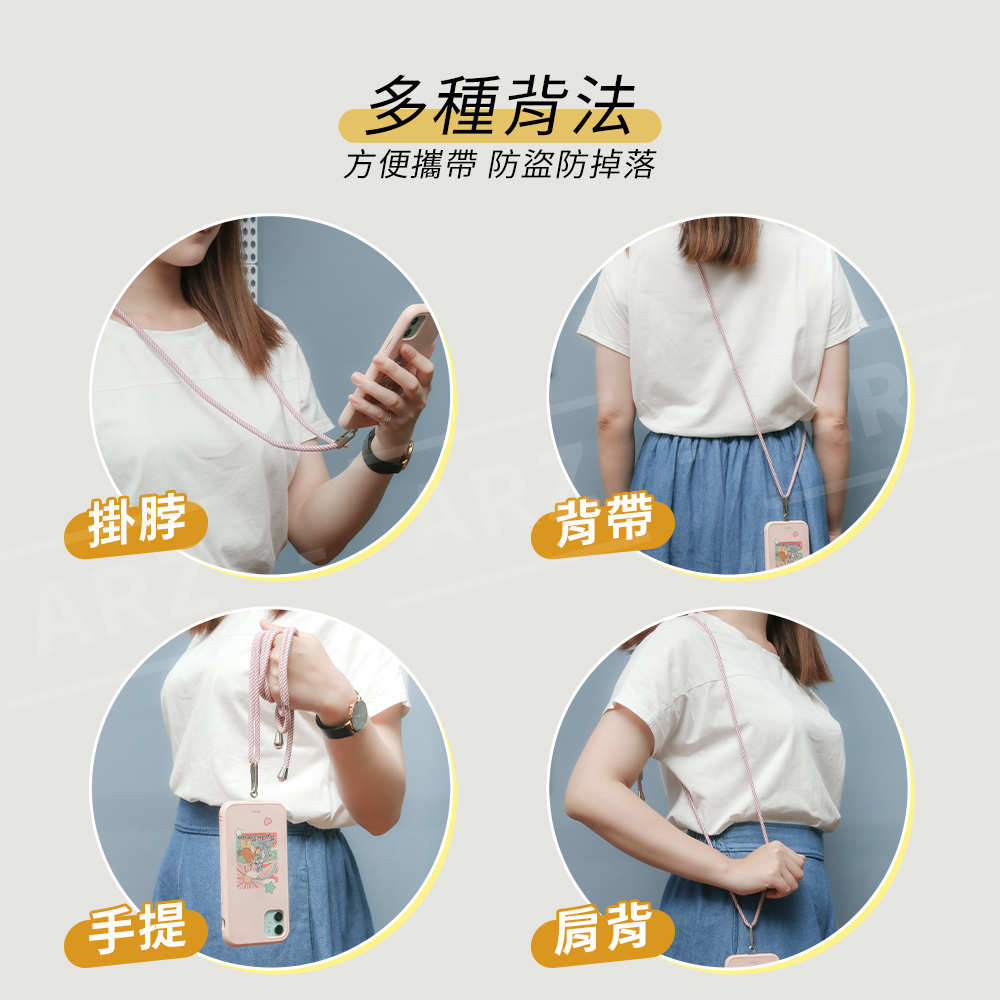 多種背法
方便攜帶 防盜防掉落

掛脖

背帶

手提

肩背

ARZ