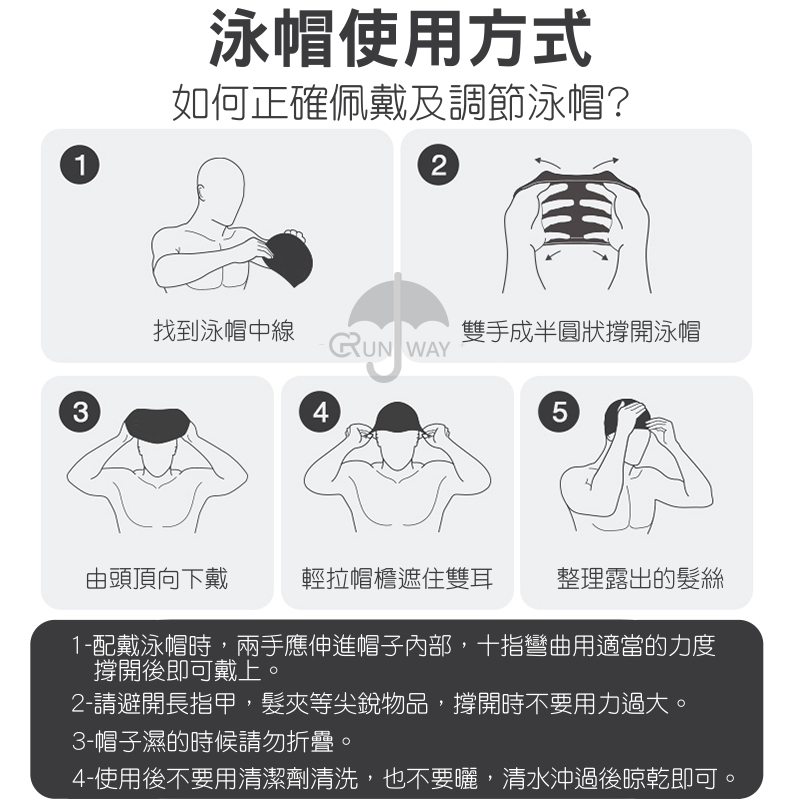 泳帽使用方式

如何正確佩戴及調節泳帽?

1

找到泳帽中線

2

雙手成半圓狀撐開泳帽

RUNWAY

3

由頭頂向下戴

4

輕拉帽檐遮住雙耳

5

整理露出的髮絲

1-配戴泳帽時，兩手應伸進帽子內部，十指彎曲用適當的力度撐開後即可戴上。

2-請避開長指甲，髮夾等尖銳物品，撐開時不要用力過大。

3-帽子濕的時候請勿折疊。

4-使用後不要用清潔劑清洗，也不要曬，清水沖過後晾乾即可。