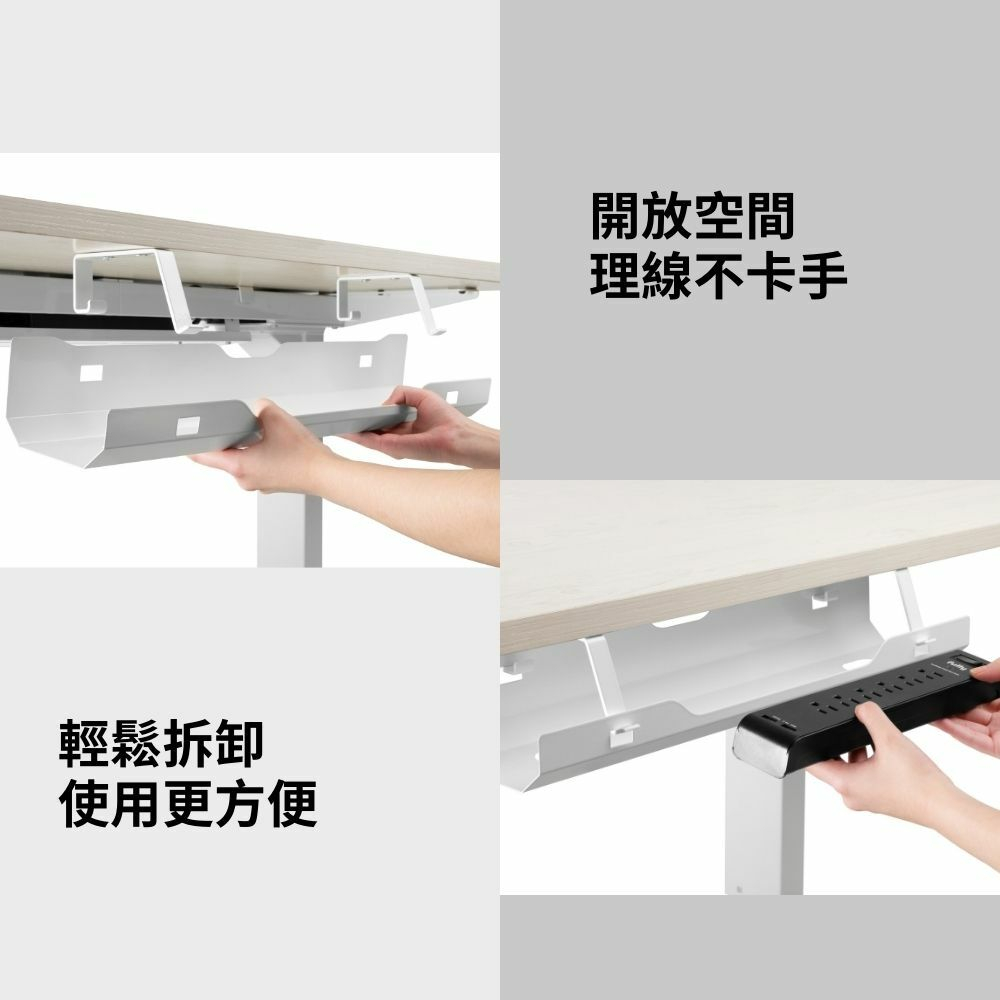 開放空間
理線不卡手

輕鬆拆卸
使用更方便