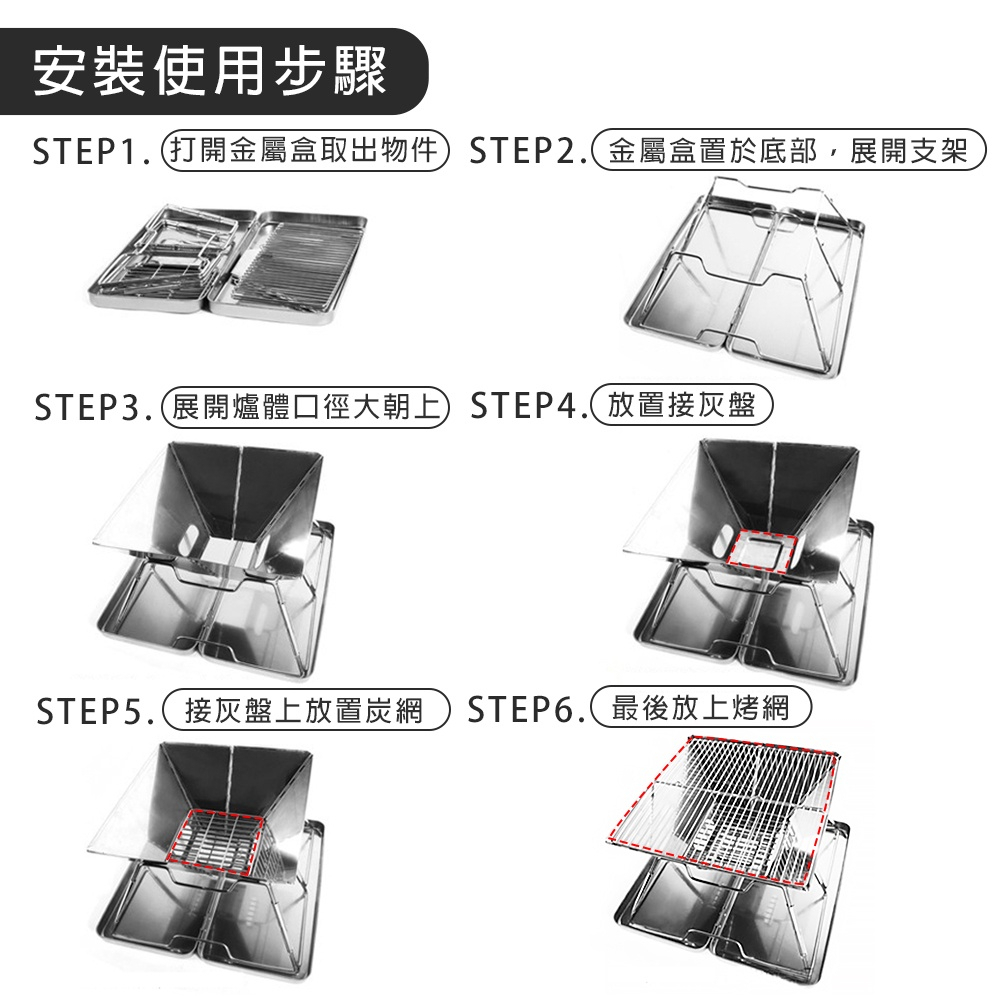 安裝使用步驟

STEP1.打開金屬盒取出物件

STEP2.金屬盒置於底部，展開支架

STEP3.展開爐體口徑大朝上

STEP4.放置接灰盤

STEP5.接灰盤上放置炭網

STEP6.最後放上烤網