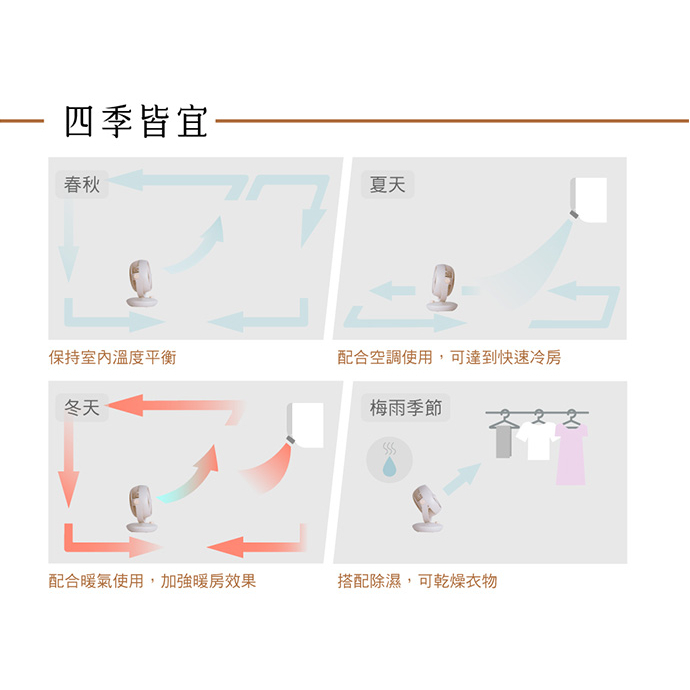 四季皆宜

春秋

保持室內溫度平衡

夏天

配合空調使用，可達到快速冷房

冬天

配合暖氣使用，加強暖房效果

梅雨季節

搭配除濕，可乾燥衣物