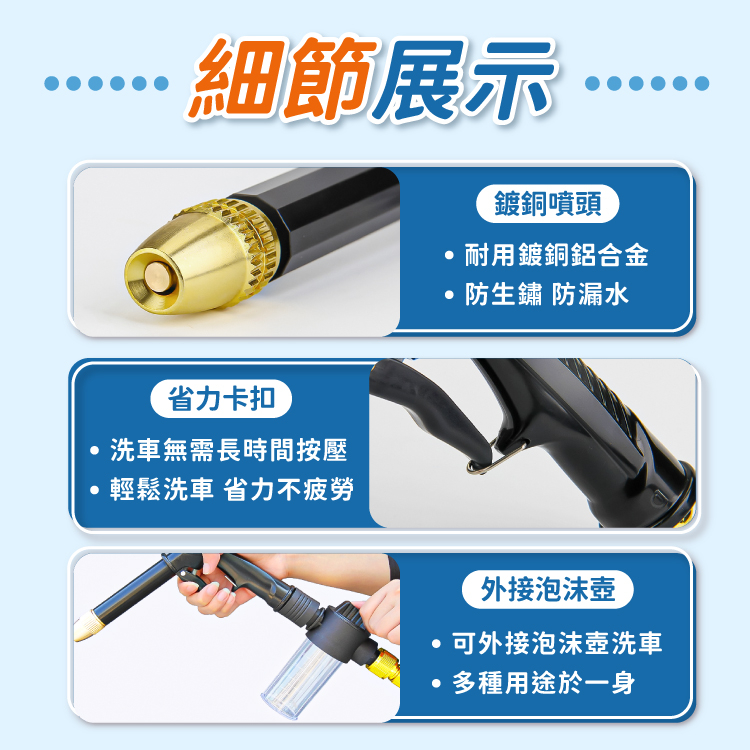 細節展示

鍍銅噴頭

• 耐用鍍銅鋁合金
• 防生鏽 防漏水

省力卡扣

• 洗車無需長時間按壓
• 輕鬆洗車 省力不疲勞

外接泡沫壺

• 可外接泡沫壺洗車
• 多種用途於一身