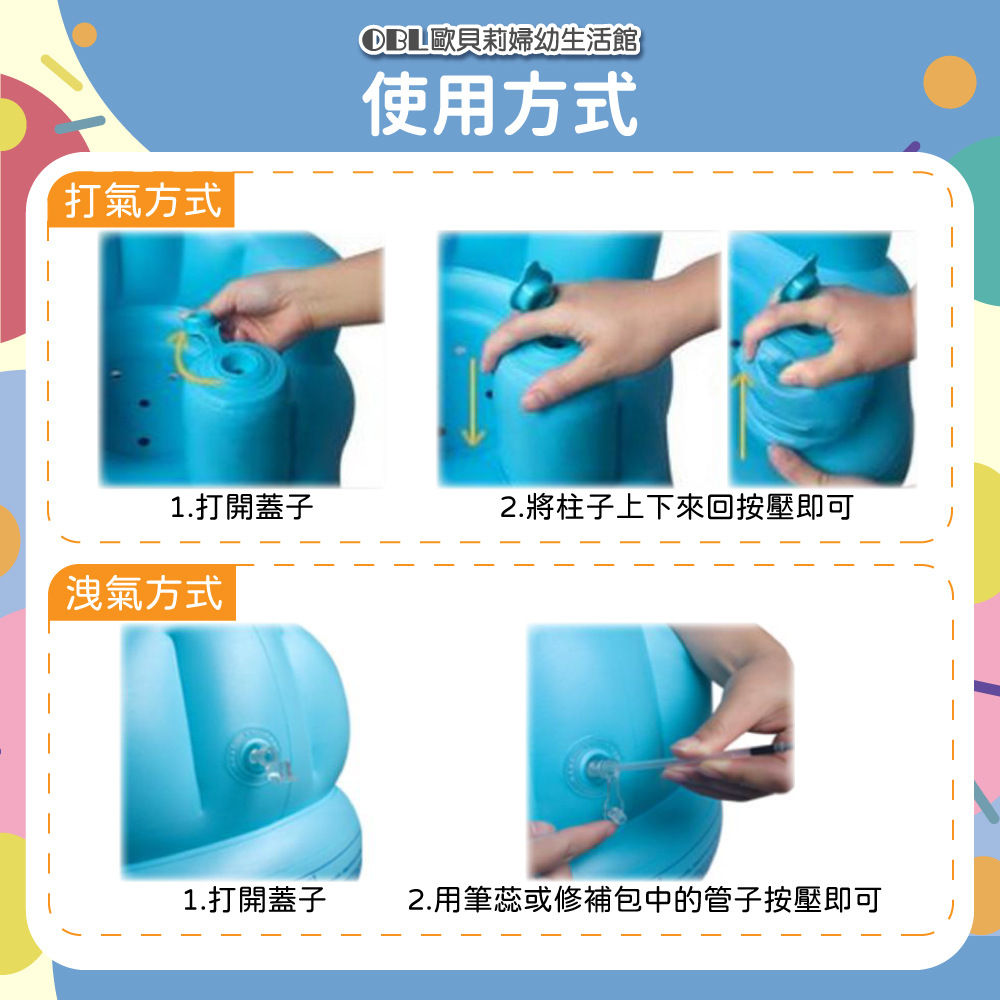 OBL歐貝莉婦幼生活館
使用方式

打氣方式

1.打開蓋子

2.將柱子上下來回按壓即可

洩氣方式

1.打開蓋子

2.用筆蕊或修補包中的管子按壓即可