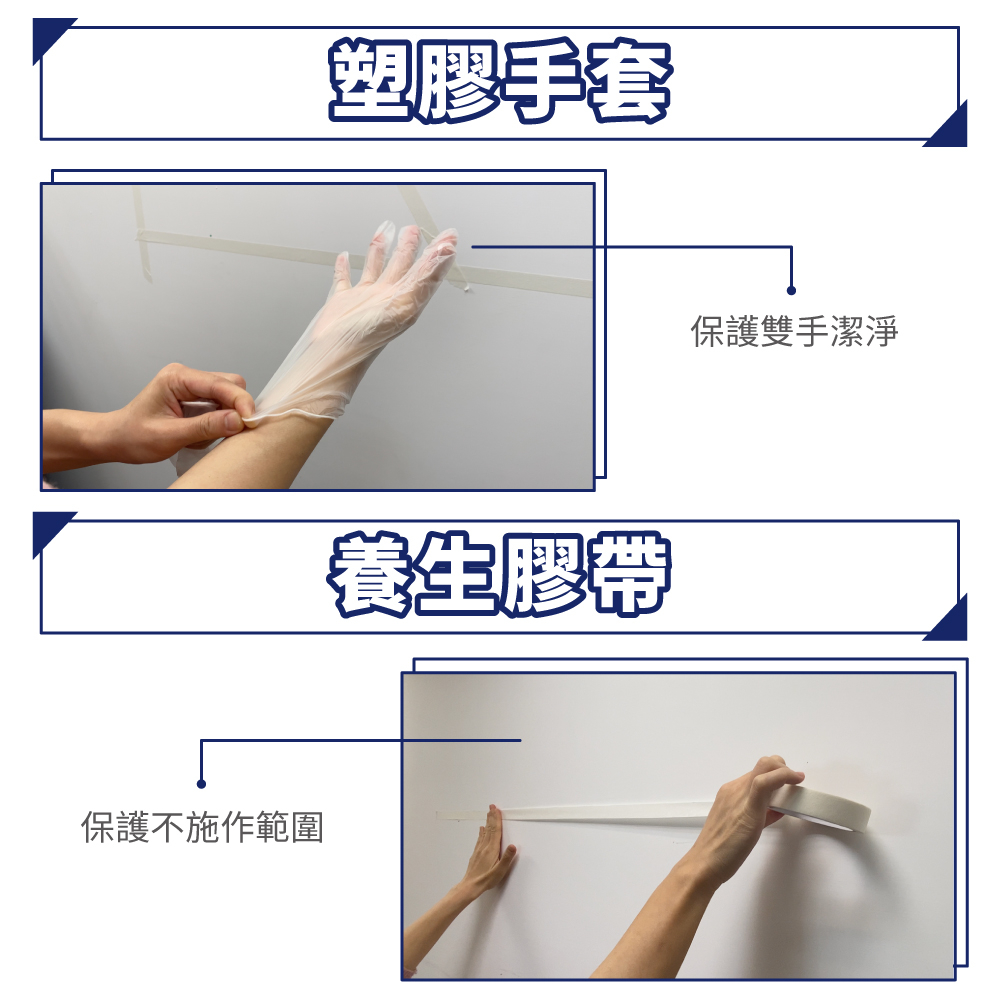 塑膠手套

保護雙手潔淨

養生膠帶

保護不施作範圍