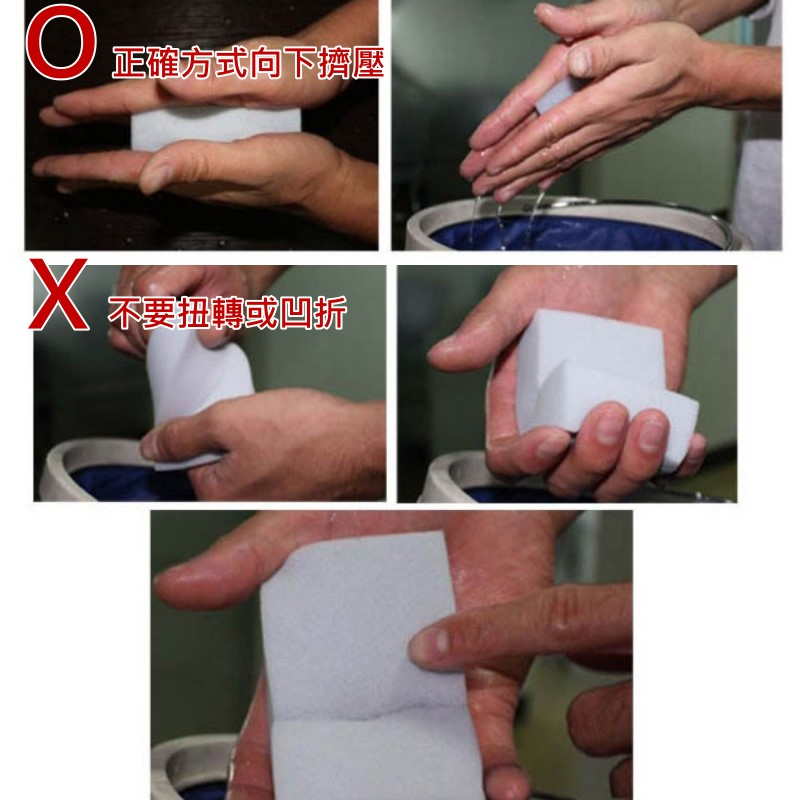 O 正確方式向下擠壓

X 不要扭轉或凹折