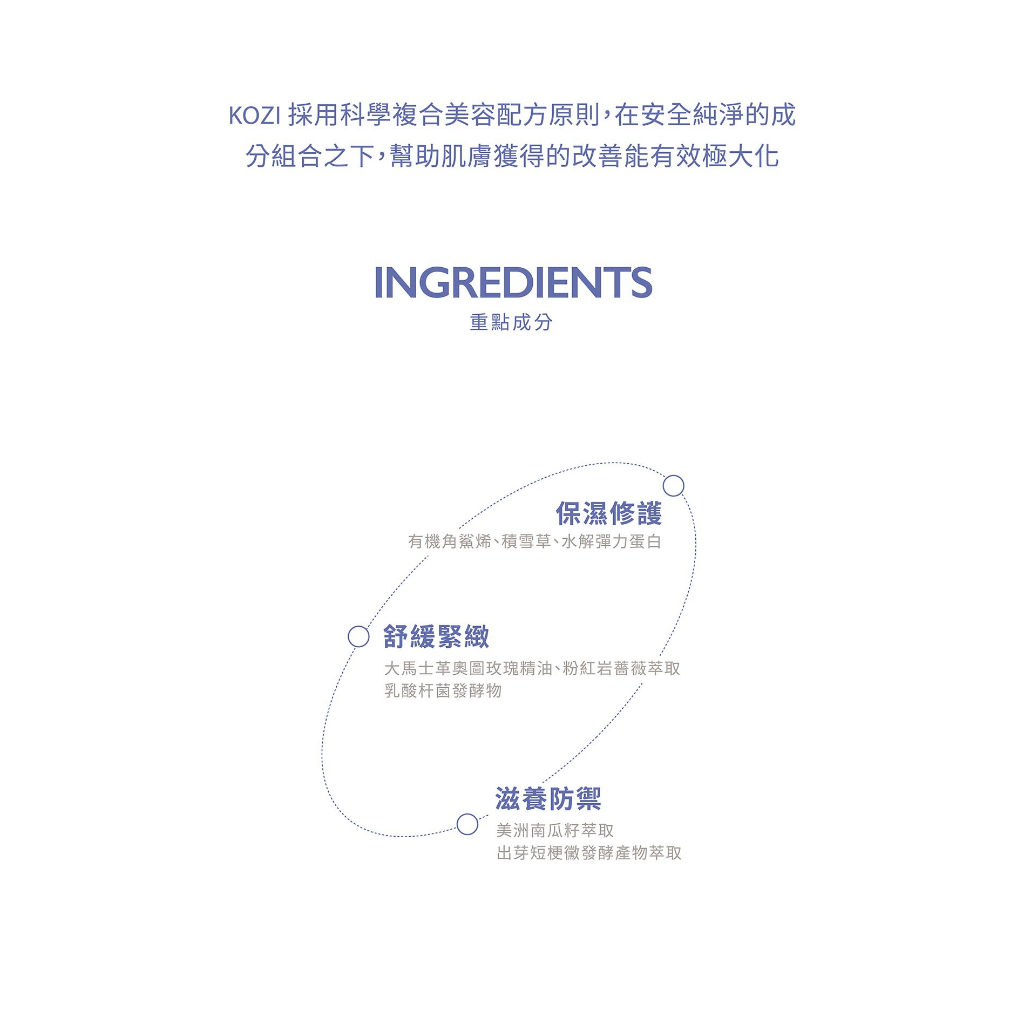 KOZI採用科學複合美容配方原則，在安全純淨的成分組合之下，幫助肌膚獲得的改善能有效極大化

INGREDIENTS
重點成分

保濕修護
有機角鯊烯、積雪草、水解彈力蛋白

舒緩緊緻
大馬士革奧圖玫瑰精油、粉紅岩薔薇萃取
乳酸杆菌發酵物

滋養防禦
美洲南瓜籽萃取
出芽短梗黴發酵產物萃取