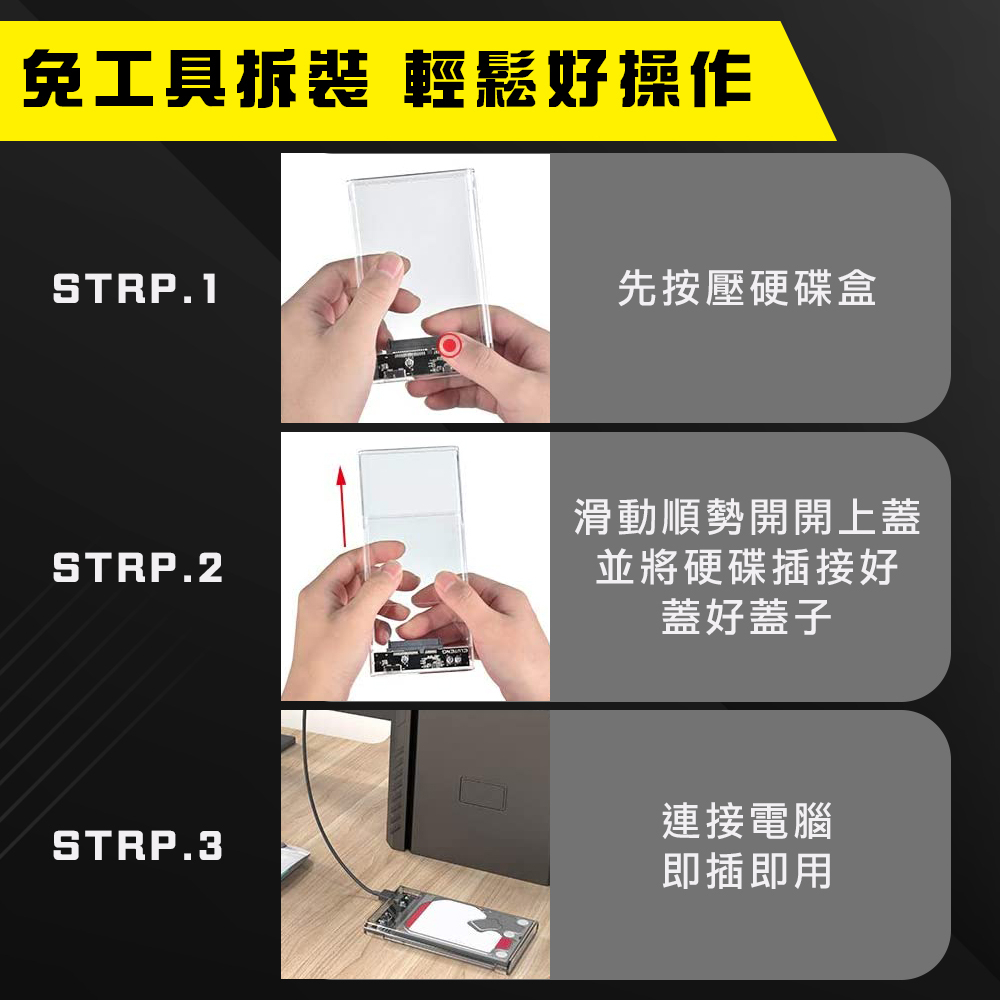 免工具拆裝 輕鬆好操作

STRP.1

先按壓硬碟盒

STRP.2

滑動順勢開開上蓋
並將硬碟插接好
蓋好蓋子

STRP.3

連接電腦
即插即用