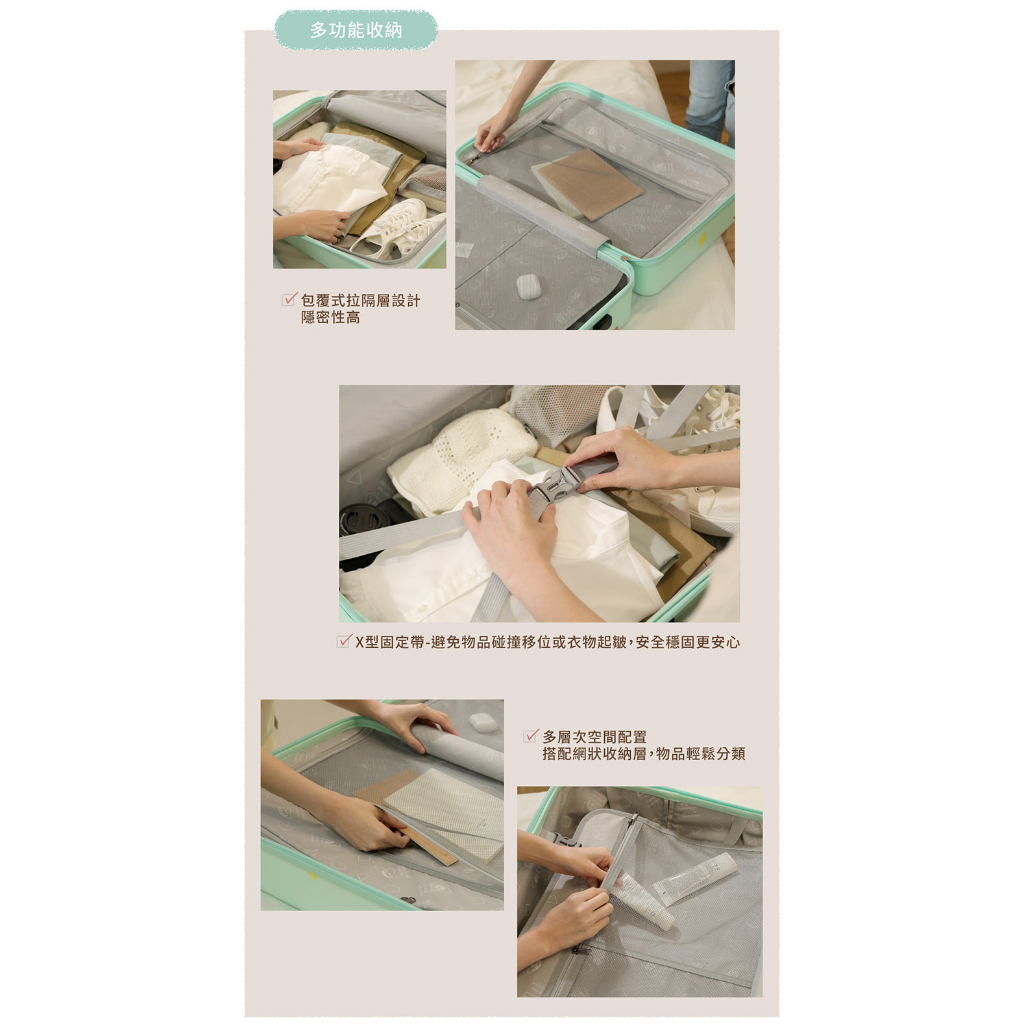 多功能收納

✓ 包覆式拉隔層設計
隱密性高

✓ X型固定帶-避免物品碰撞移位或衣物起皺，安全穩固更安心

✓ 多層次空間配置
搭配網狀收納層，物品輕鬆分類