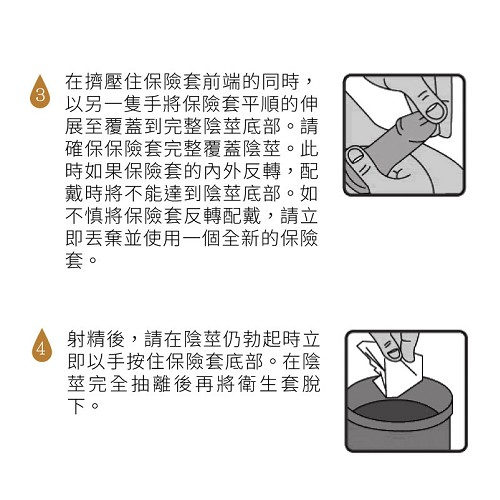 3 在擠壓住保險套前端的同時，以另一隻手將保險套平順的伸展至覆蓋到完整陰莖底部。請確保保險套完整覆蓋陰莖。此時如果保險套的內外反轉，配戴時將不能達到陰莖底部。如不慎將保險套反轉配戴，請立即丟棄並使用一個全新的保險套。

4 射精後，請在陰莖仍勃起時立即以手按住保險套底部。在陰莖完全抽離後再將衛生套脫下。