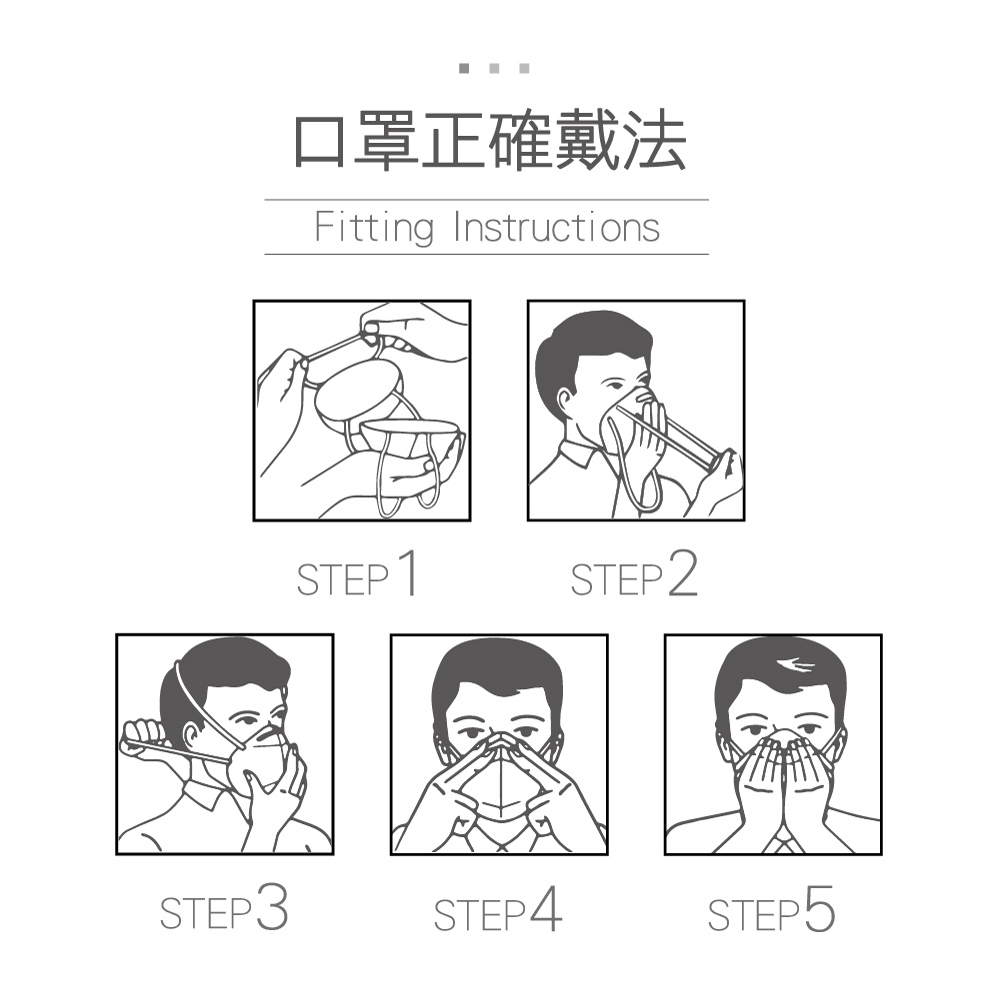 口罩正確戴法

Fitting Instructions

STEP1

STEP2

STEP3

STEP4

STEP5