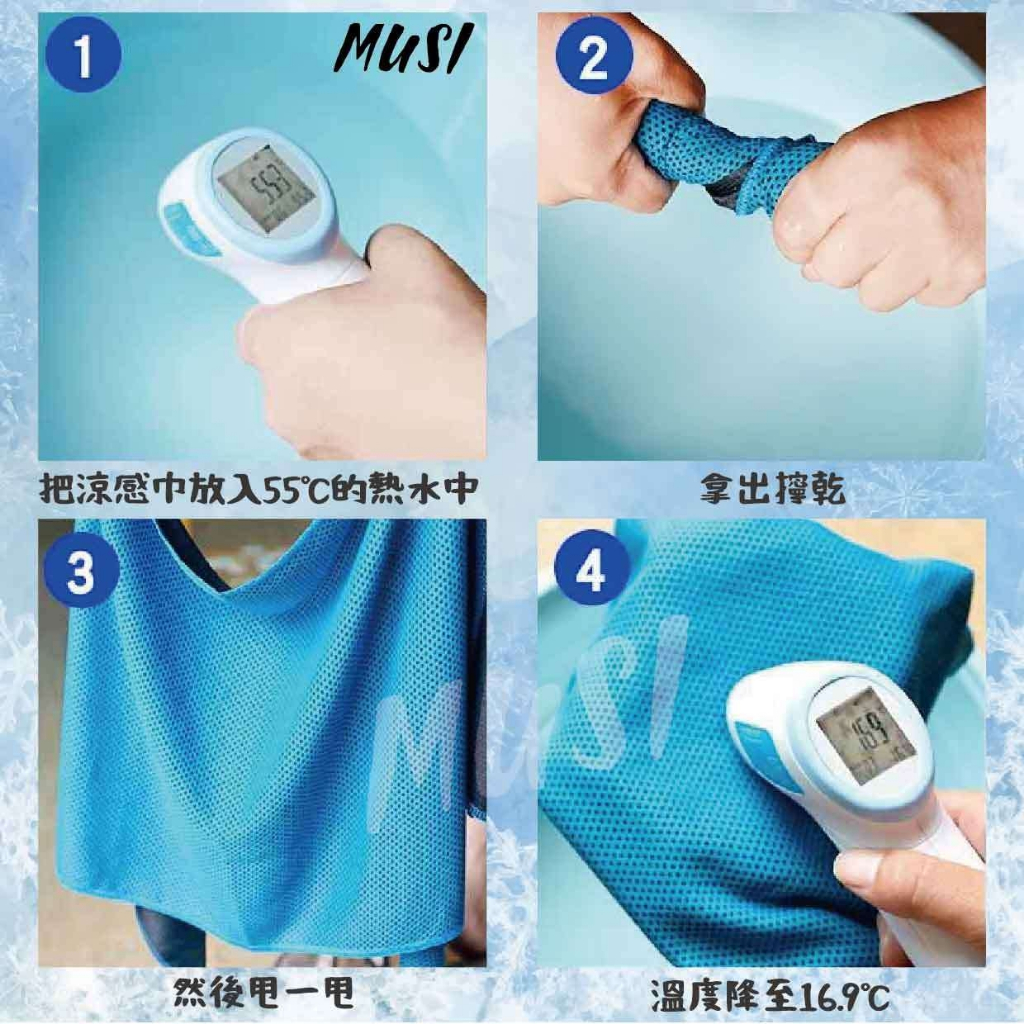 1

MUSI

55.3

把涼感巾放入55°C的熱水中

2

拿出擰乾

3

MUSI

然後甩一甩

4

16.9

溫度降至16.9°C