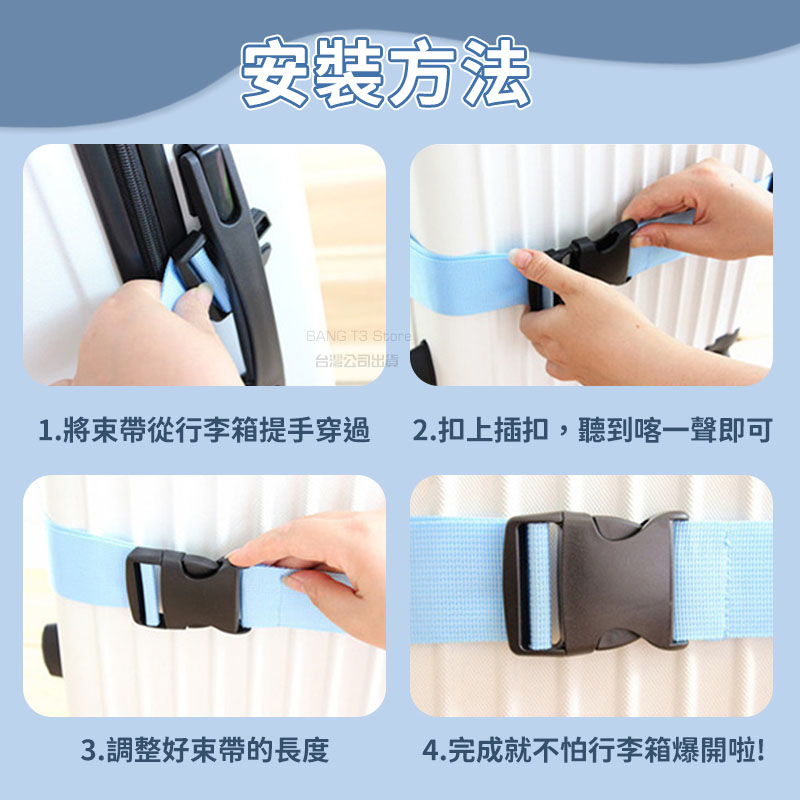 安裝方法

BANG T3 Store
台灣公司出貨

1.將束帶從行李箱提手穿過

2.扣上插扣，聽到喀一聲即可

3.調整好束帶的長度

4.完成就不怕行李箱爆開啦!