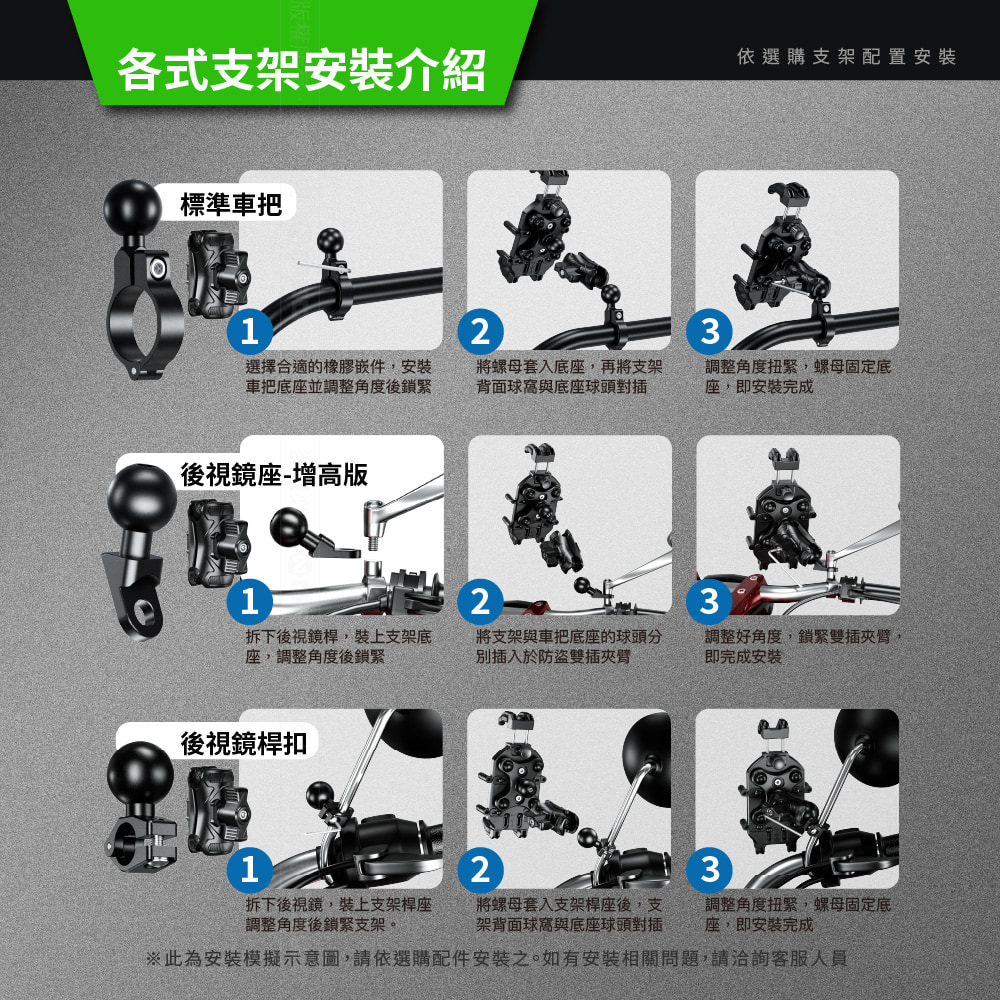 各式支架安裝介紹

依選購支架配置安裝

標準車把

1
選擇合適的橡膠嵌件，安裝車把底座並調整角度後鎖緊

2
將螺母套入底座，再將支架背面球窩與底座球頭對插

3
調整角度扭緊，螺母固定底座，即安裝完成

後視鏡座-增高版

1
拆下後視鏡桿，裝上支架底座，調整角度後鎖緊

2
將支架與車把底座的球頭分別插入於防盜雙插夾臂

3
調整好角度，鎖緊雙插夾臂，即完成安裝

後視鏡桿扣

1
拆下後視鏡，裝上支架桿座調整角度後鎖緊支架。

2
將螺母套入支架桿座後，支架背面球窩與底座球頭對插

3
調整角度扭緊，螺母固定底座，即安裝完成

※此為安裝模擬示意圖，請依選購配件安裝之。如有安裝相關問題，請洽詢客服人員