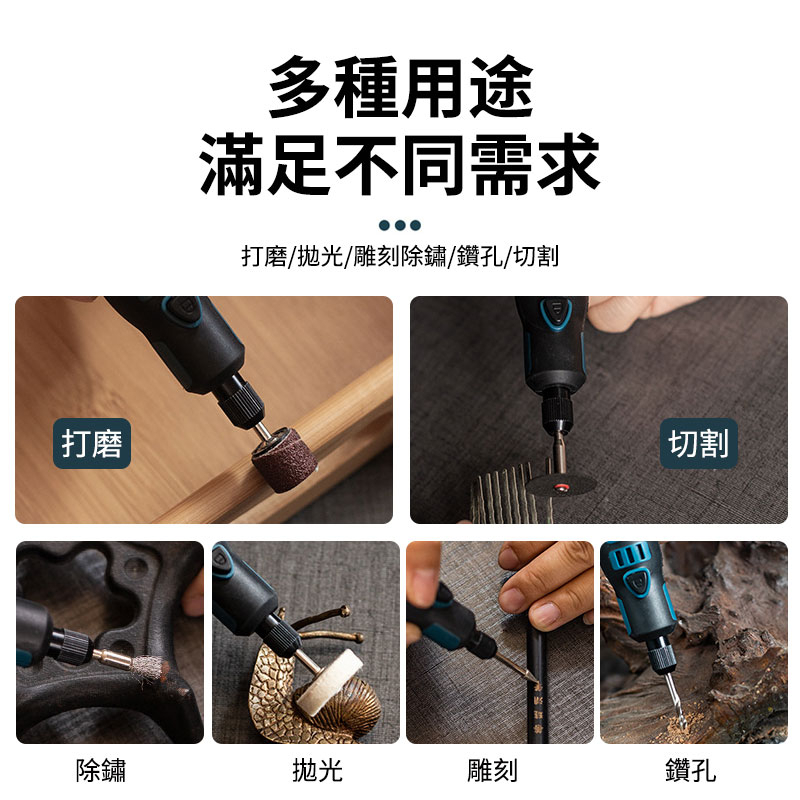 多種用途
滿足不同需求

打磨/拋光/雕刻除鏽/鑽孔/切割

打磨

切割

除鏽

拋光

雕刻

鑽孔