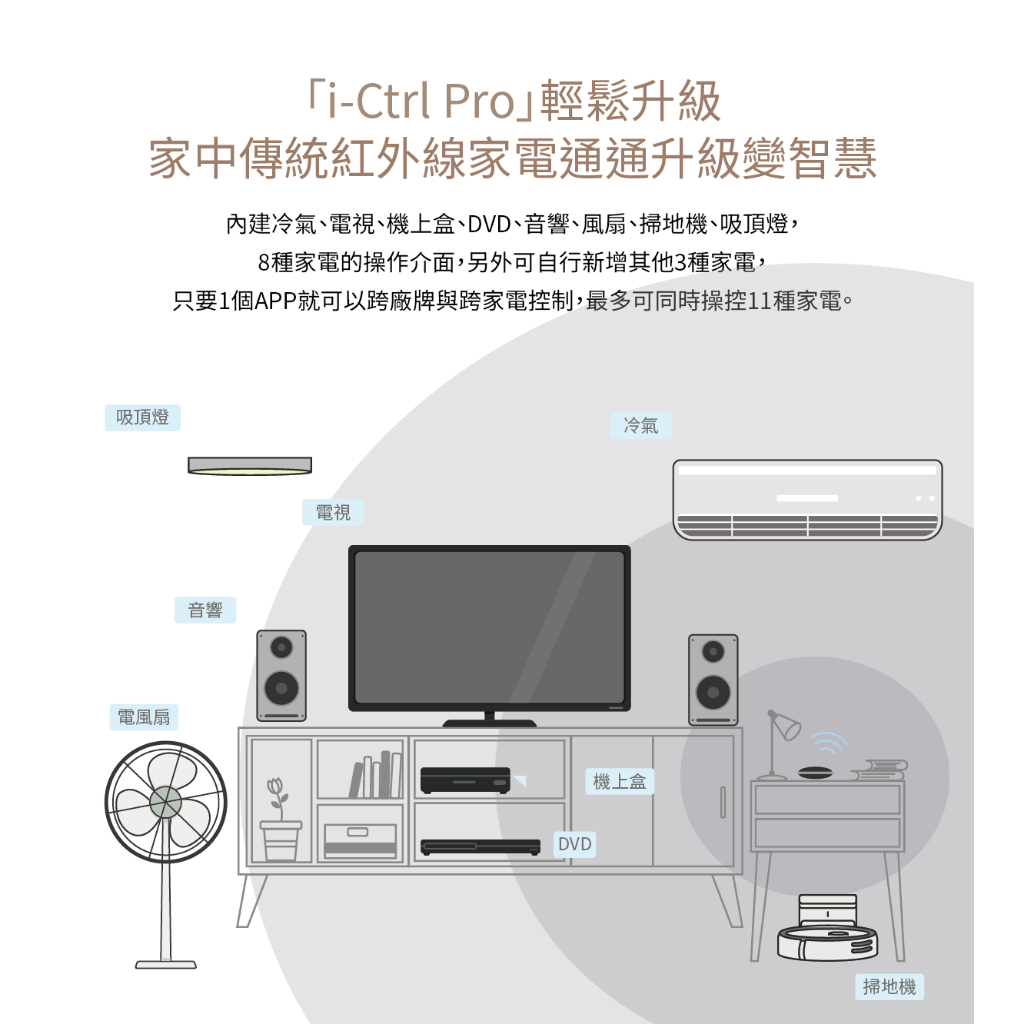 「i-Ctrl Pro」輕鬆升級
家中傳統紅外線家電通通升級變智慧

內建冷氣、電視、機上盒、DVD、音響、風扇、掃地機、吸頂燈，
8種家電的操作介面，另外可自行新增其他3種家電，
只要1個APP就可以跨廠牌與跨家電控制，最多可同時操控11種家電。

吸頂燈

冷氣

電視

音響

電風扇

機上盒

DVD

掃地機