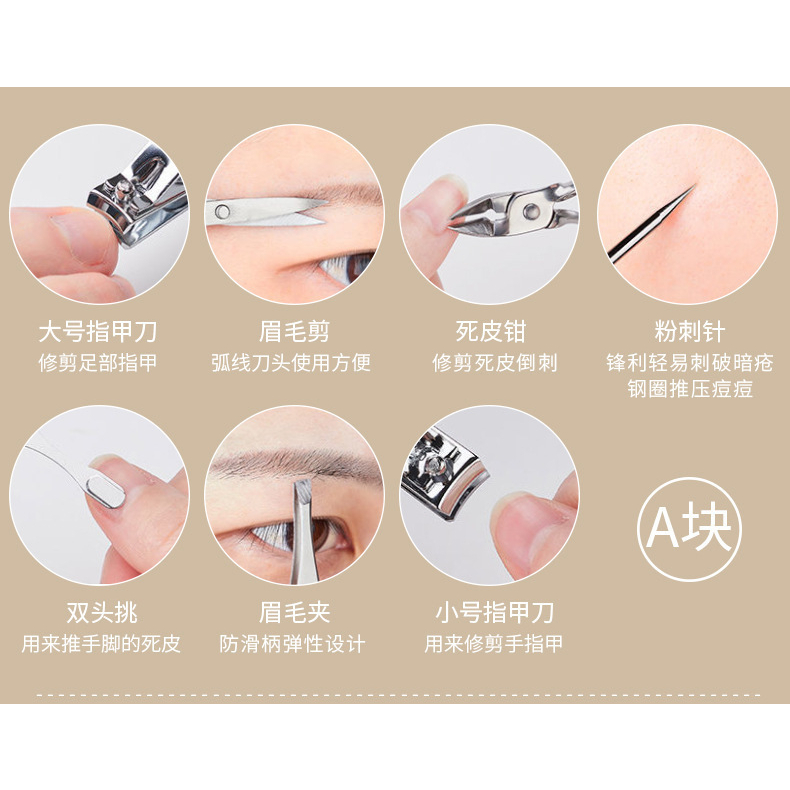 大号指甲刀
修剪足部指甲

眉毛剪
弧线刀头使用方便

死皮钳
修剪死皮倒刺

粉刺针
锋利轻易刺破暗疮
钢圈推压痘痘

双头挑
用来推手脚的死皮

眉毛夹
防滑柄弹性设计

小号指甲刀
用来修剪手指甲

A块