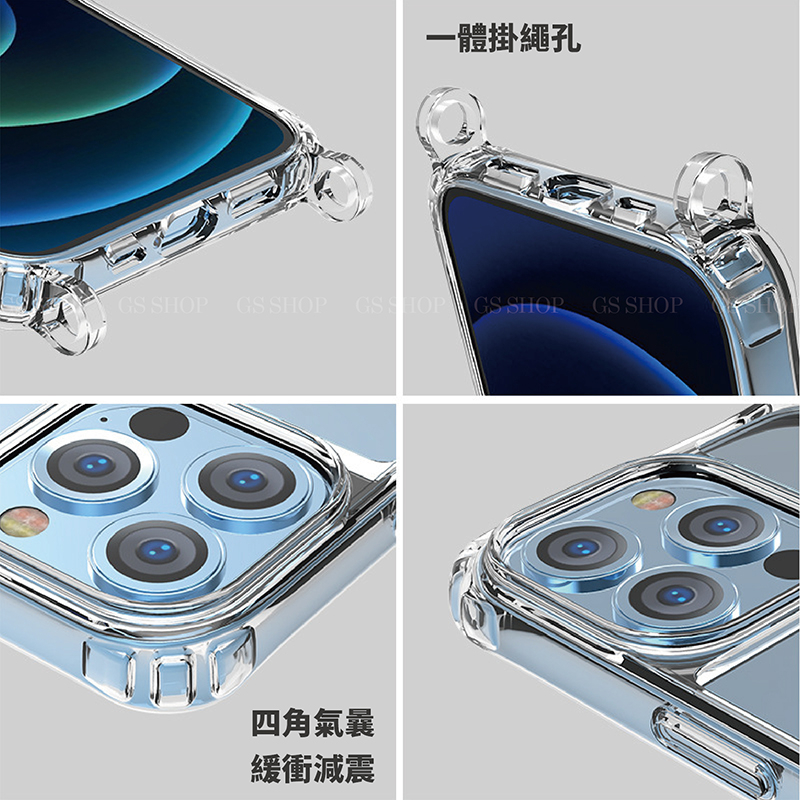 一體掛繩孔

GS SHOP GS SHOP GS SHOP GS SHOP GS SHOP GS SHOP

四角氣囊
緩衝減震